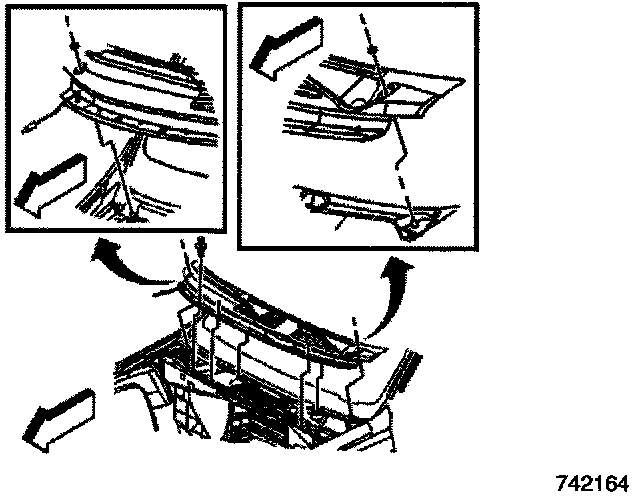 742164