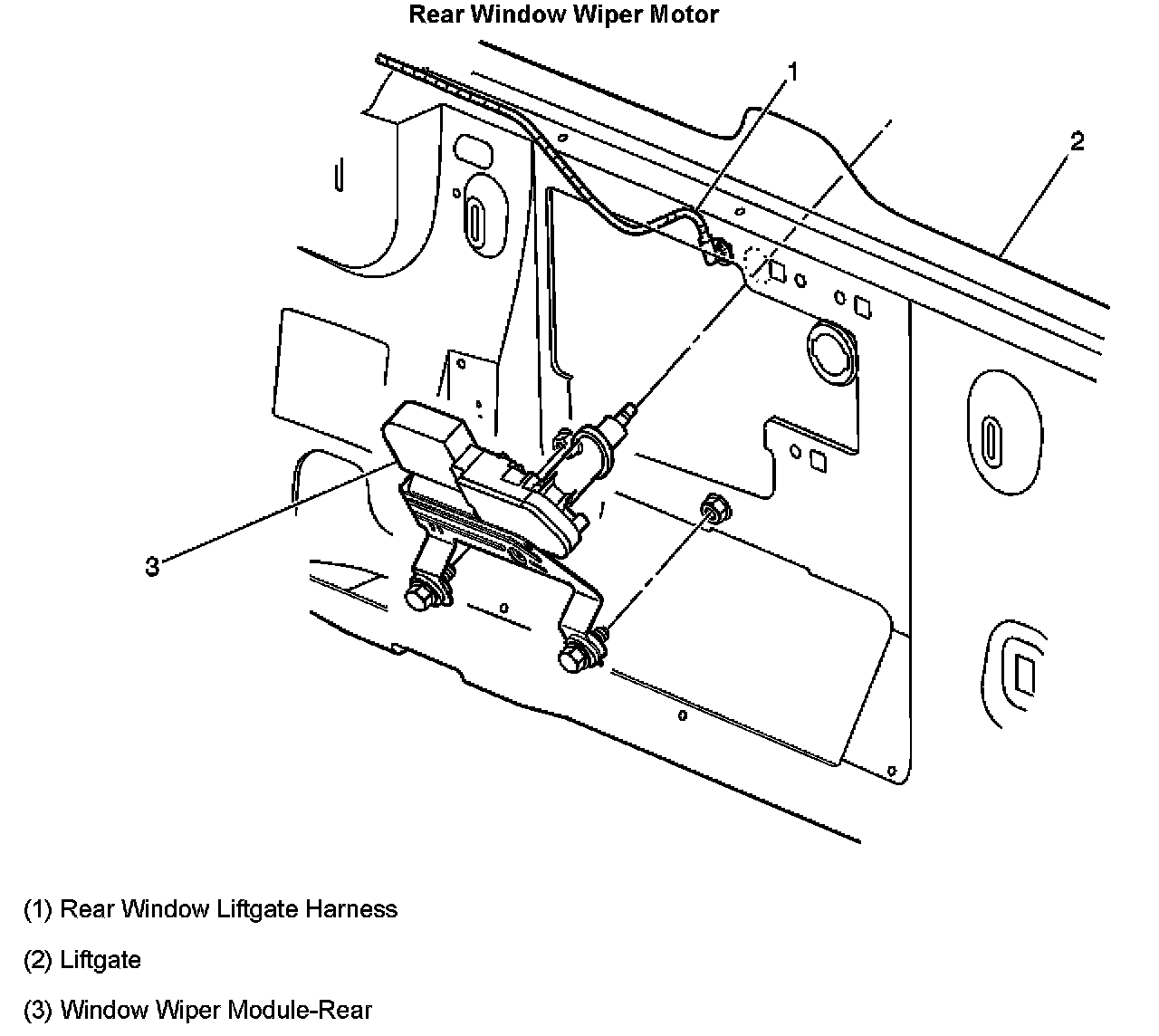 Rear Window Wiper Motor

1

2

3

(1) Rear Window Liftgate Harness

(2) Liftgate

(3) Window Wiper Module-Rear