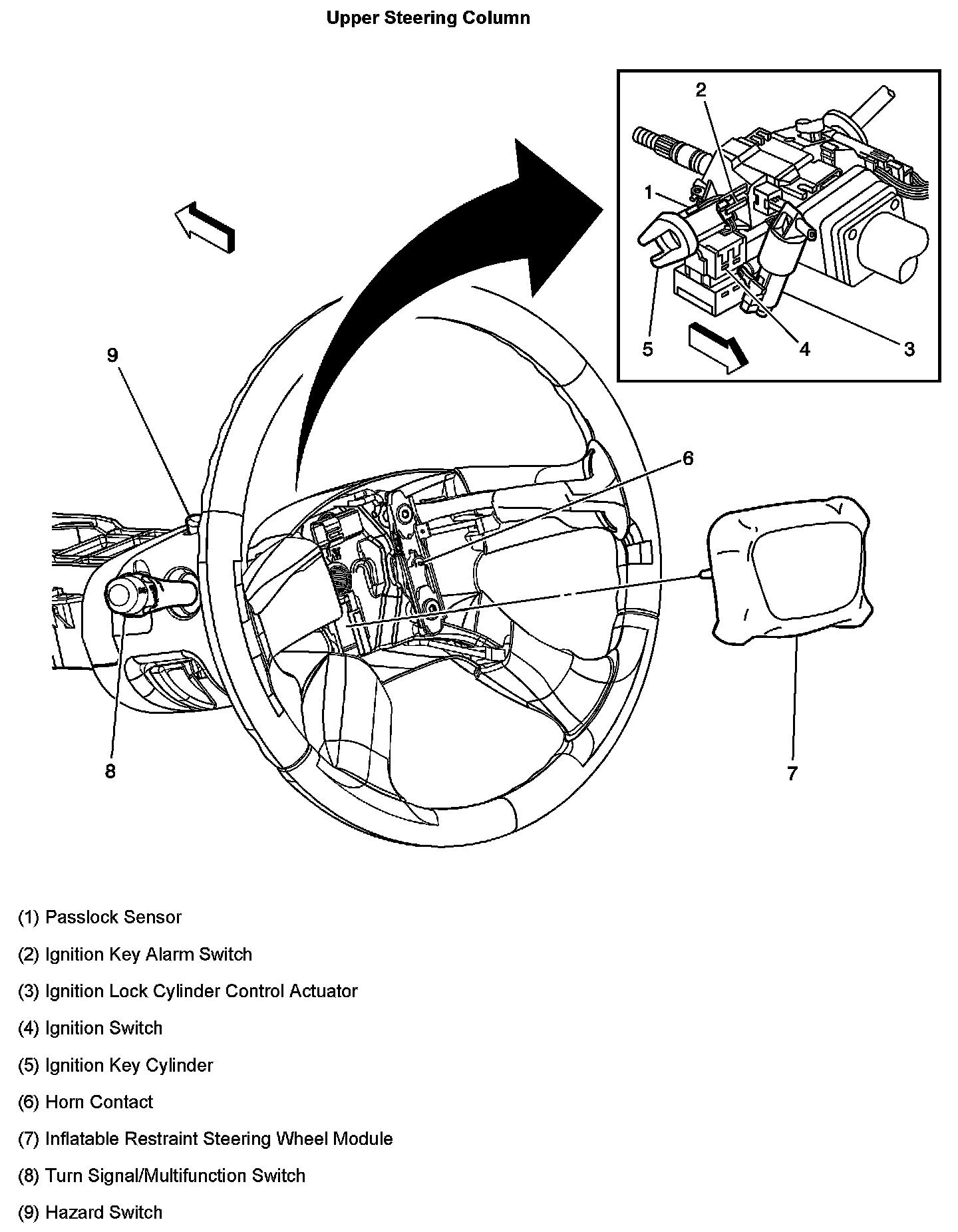 Upper Steering Column

2

1

5

4

3

9

6

8

7

(1) Passlock Sensor

(2) Ignition Key Alarm Switch

(3) Ignition Lock Cylinder Control Actuator

(4) Ignition Switch

(5) Ignition Key Cylinder

(6) Horn Contact

(7) Inflatable Restraint Steering Wheel Module

(8) Turn Signal/Multifunction Switch

(9) Hazard Switch