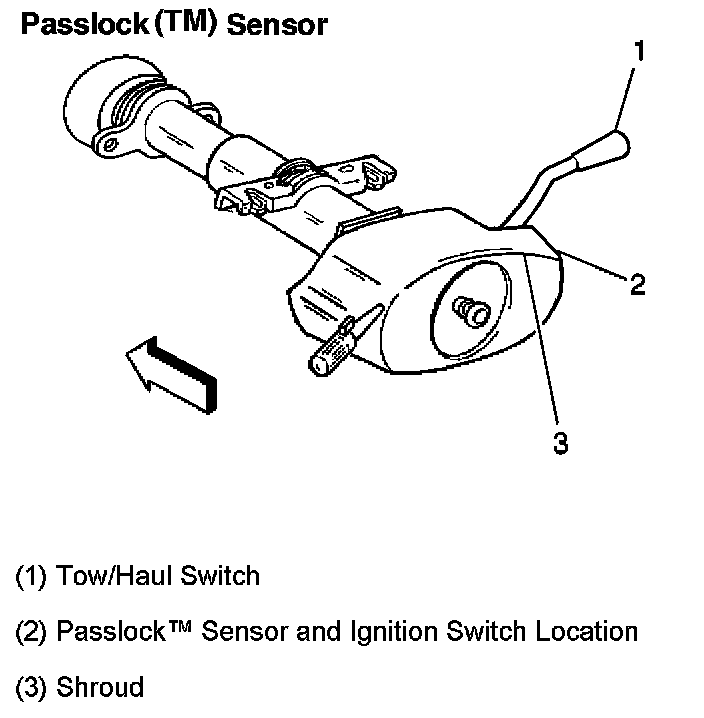 Passlock (TM) Sensor

1

2

3

(1) Tow/Haul Switch

(2) Passlock™ Sensor and Ignition Switch Location

(3) Shroud