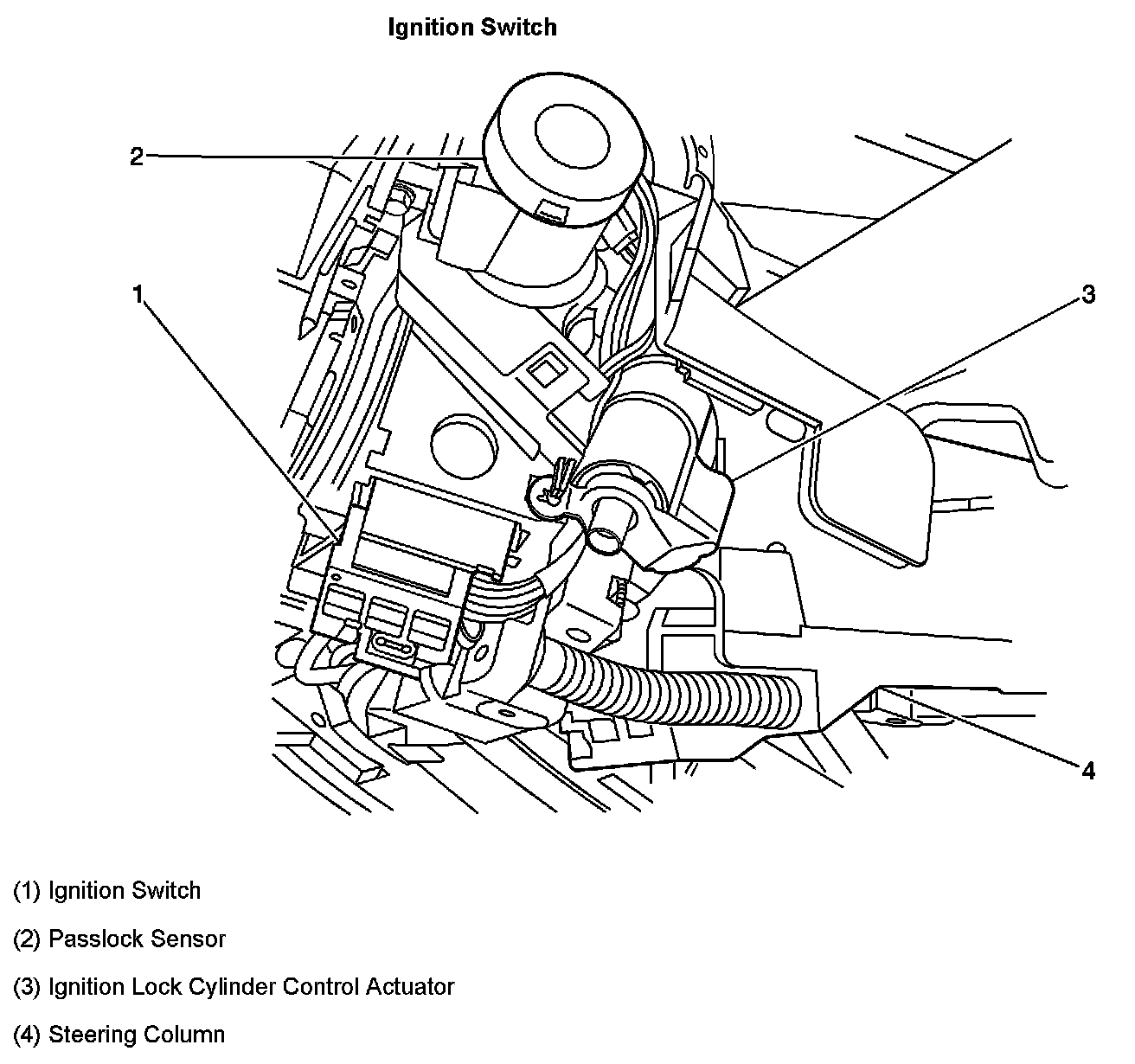 Ignition Switch

2

1

3

4

(1) Ignition Switch

(2) Passlock Sensor

(3) Ignition Lock Cylinder Control Actuator

(4) Steering Column