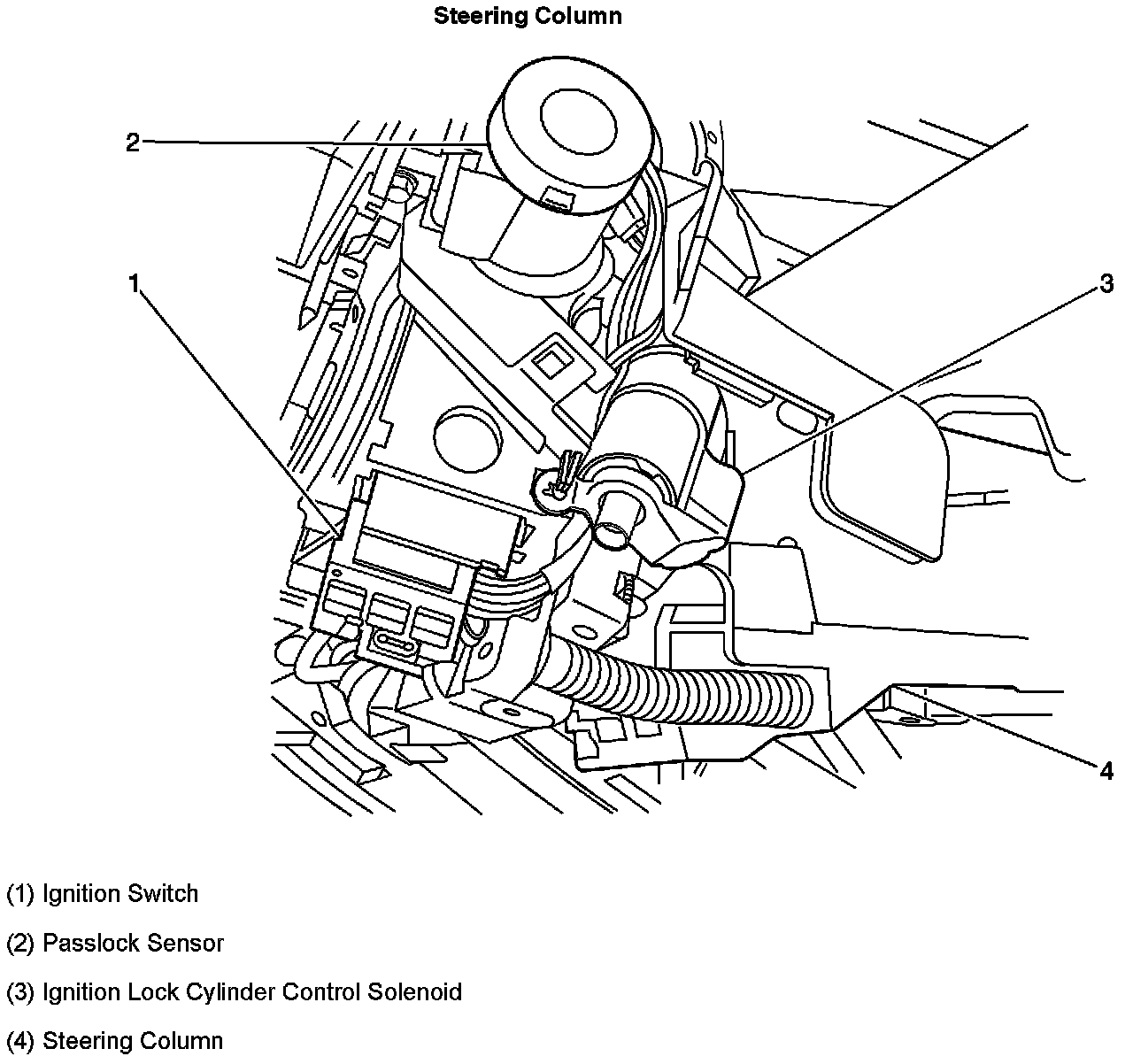 Steering Column

2

1

3

4

(1) Ignition Switch

(2) Passlock Sensor

(3) Ignition Lock Cylinder Control Solenoid

(4) Steering Column