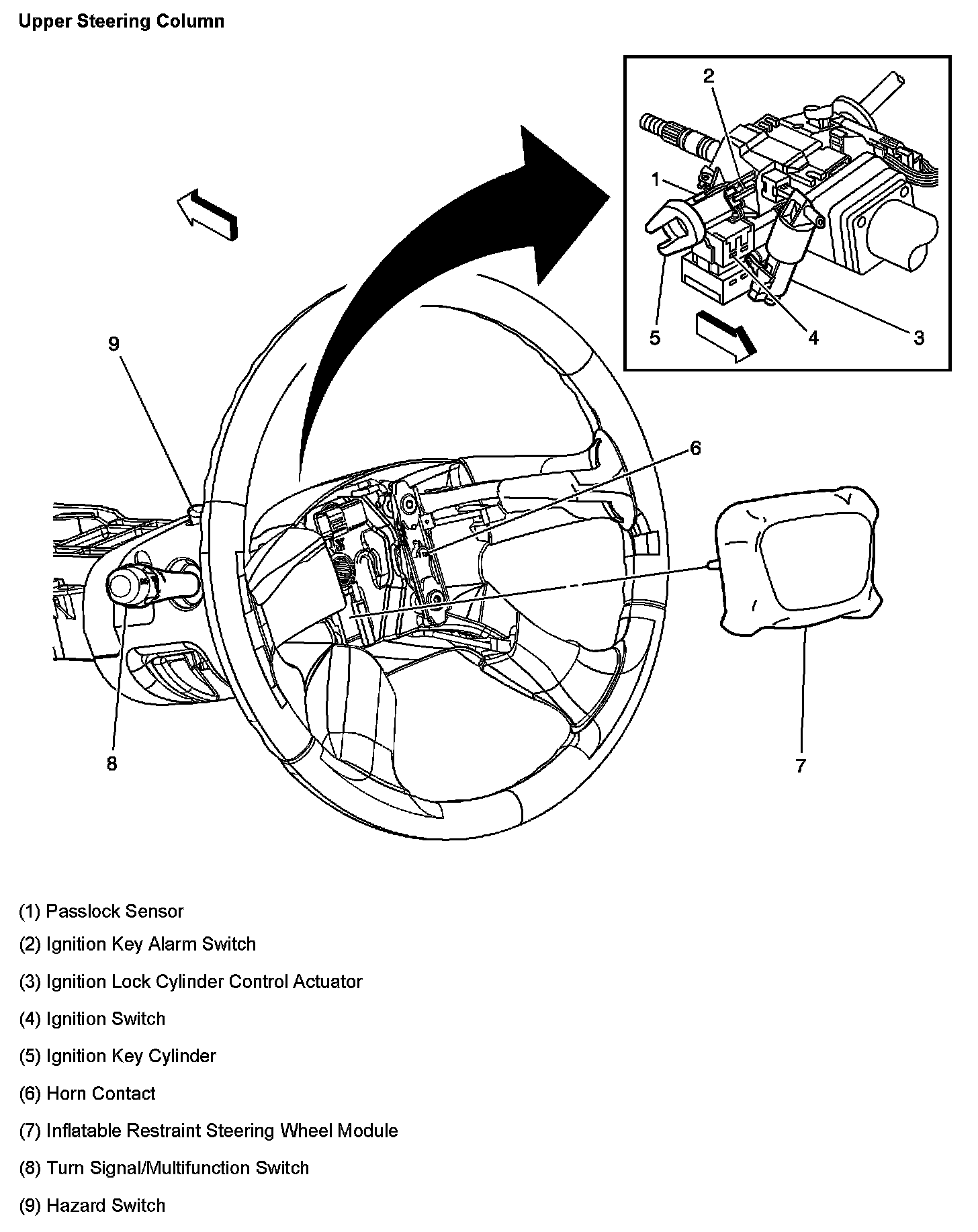 Upper Steering Column

2
1
5
4
3

9
6
8
7

(1) Passlock Sensor

(2) Ignition Key Alarm Switch

(3) Ignition Lock Cylinder Control Actuator

(4) Ignition Switch

(5) Ignition Key Cylinder

(6) Horn Contact

(7) Inflatable Restraint Steering Wheel Module

(8) Turn Signal/Multifunction Switch

(9) Hazard Switch