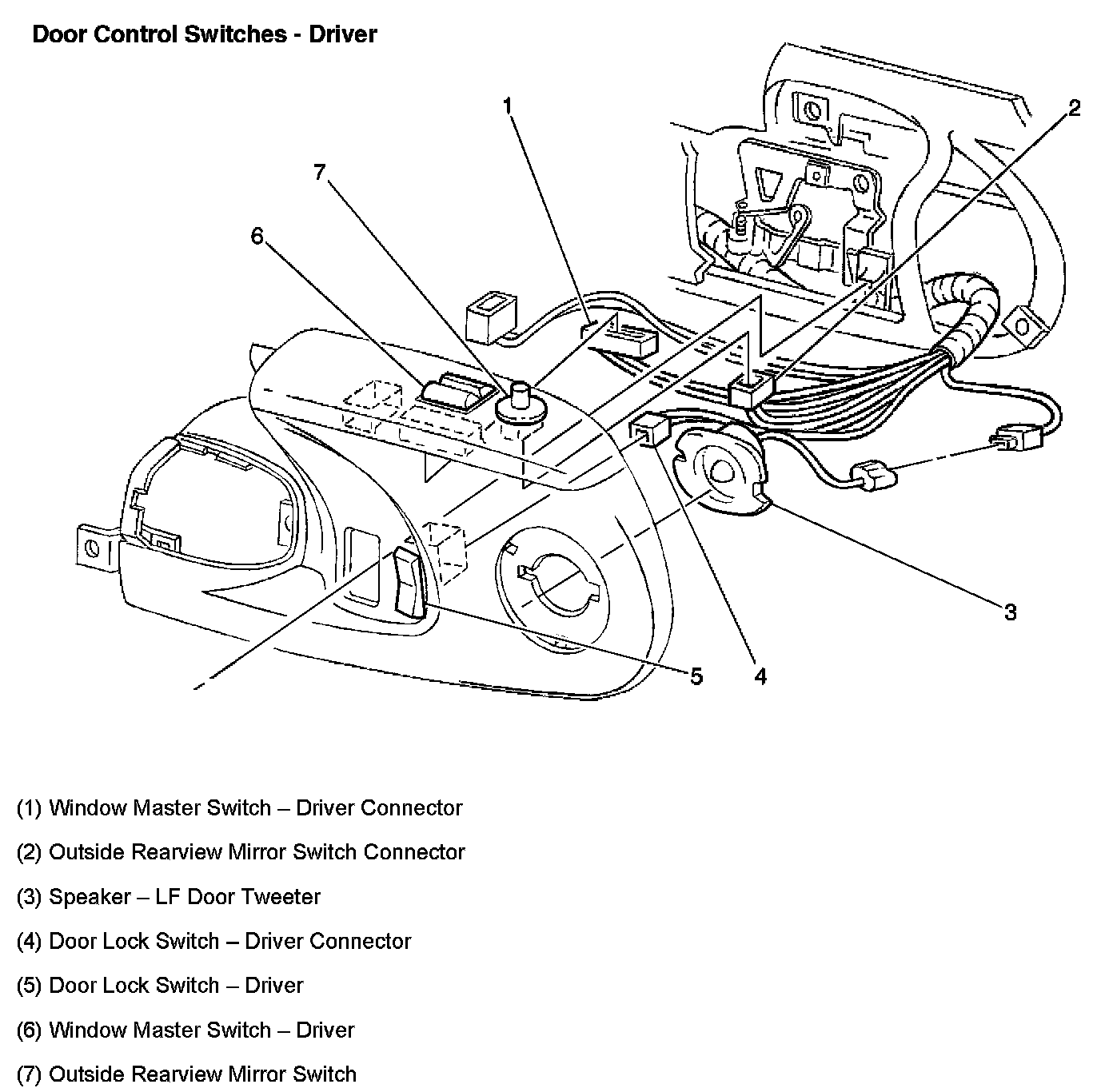 Door Control Switches - Driver

1
2
7
6
3
5
4

(1) Window Master Switch – Driver Connector

(2) Outside Rearview Mirror Switch Connector

(3) Speaker – LF Door Tweeter

(4) Door Lock Switch – Driver Connector

(5) Door Lock Switch – Driver

(6) Window Master Switch – Driver

(7) Outside Rearview Mirror Switch