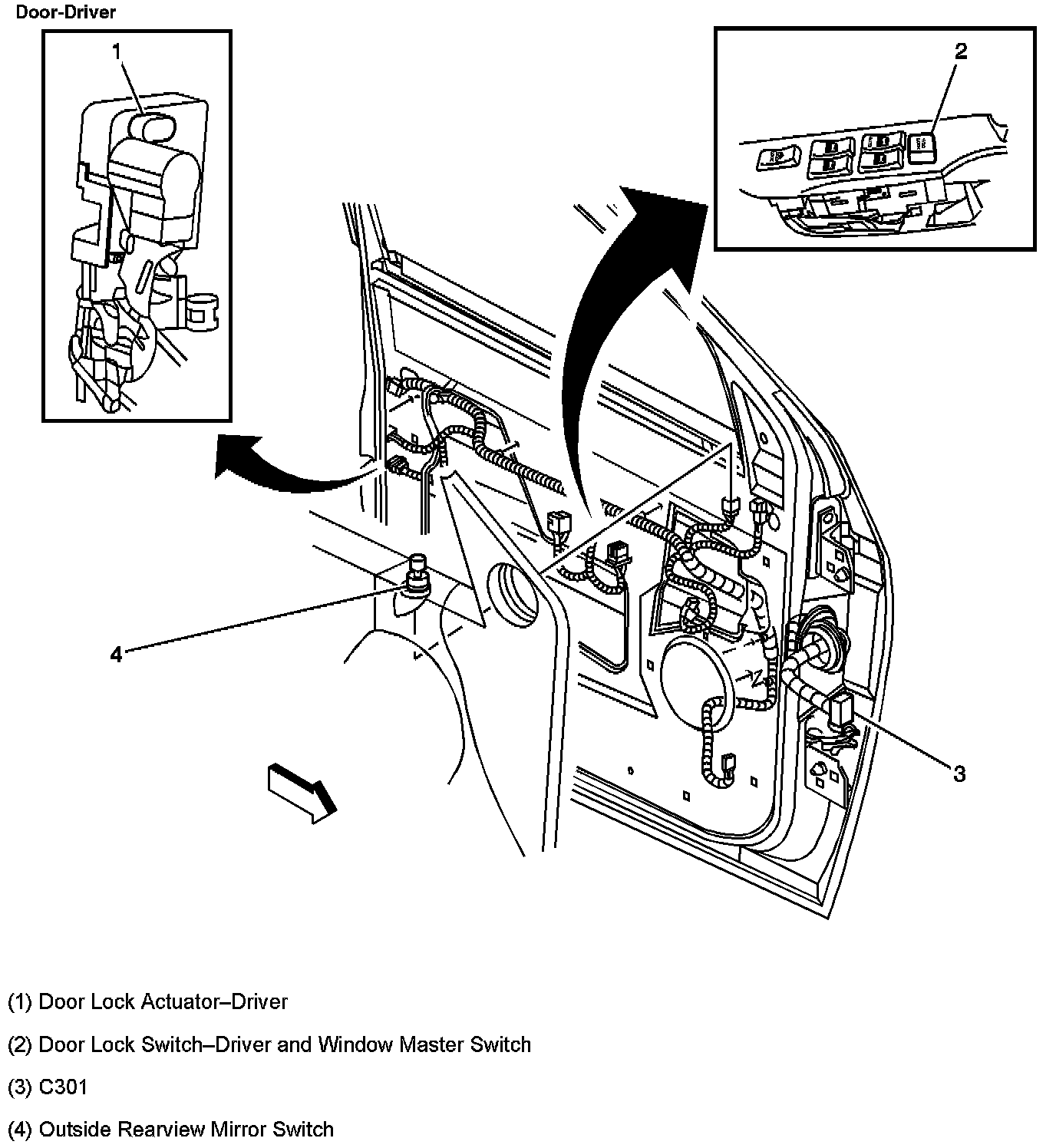 Door-Driver

1

2

4

3

(1) Door Lock Actuator–Driver

(2) Door Lock Switch–Driver and Window Master Switch

(3) C301

(4) Outside Rearview Mirror Switch