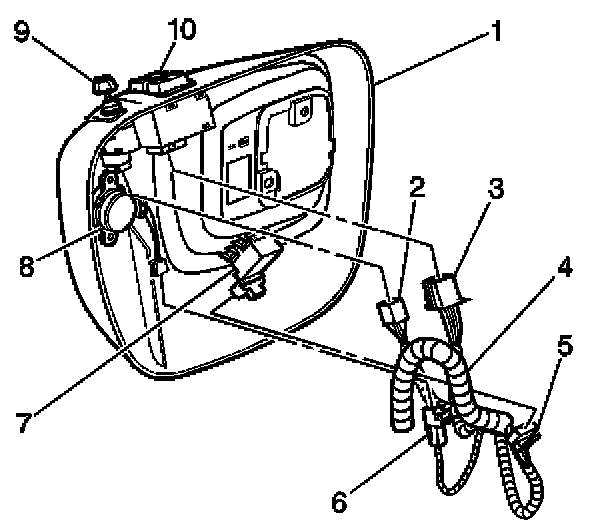 9
10
1
2
3
4
5
8
7
6