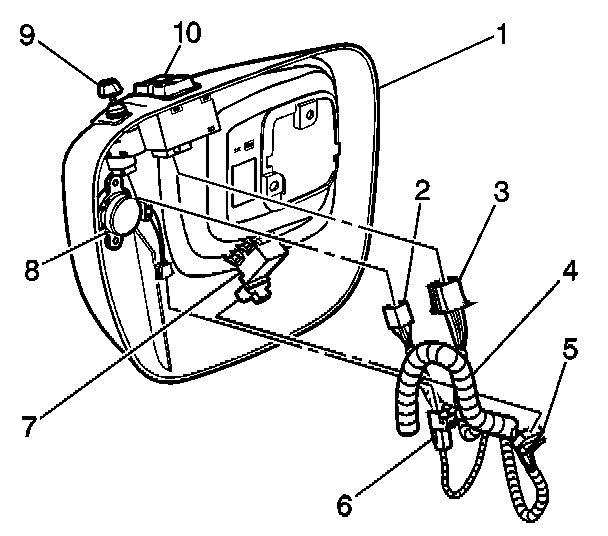 9
10
1
2
3
4
5
8
7
6