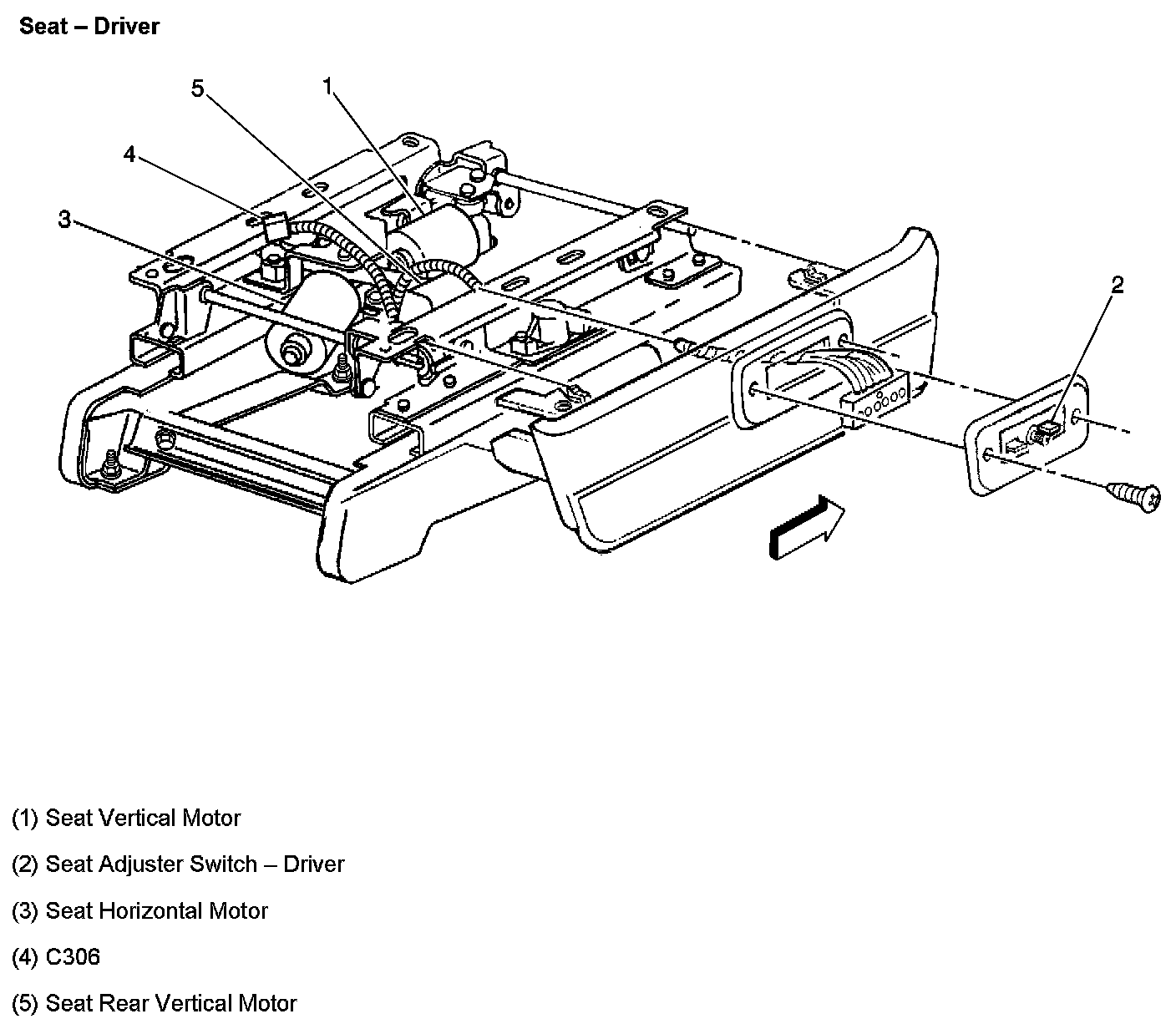 Seat – Driver

5
1
4
3
2

(1) Seat Vertical Motor

(2) Seat Adjuster Switch – Driver

(3) Seat Horizontal Motor

(4) C306

(5) Seat Rear Vertical Motor