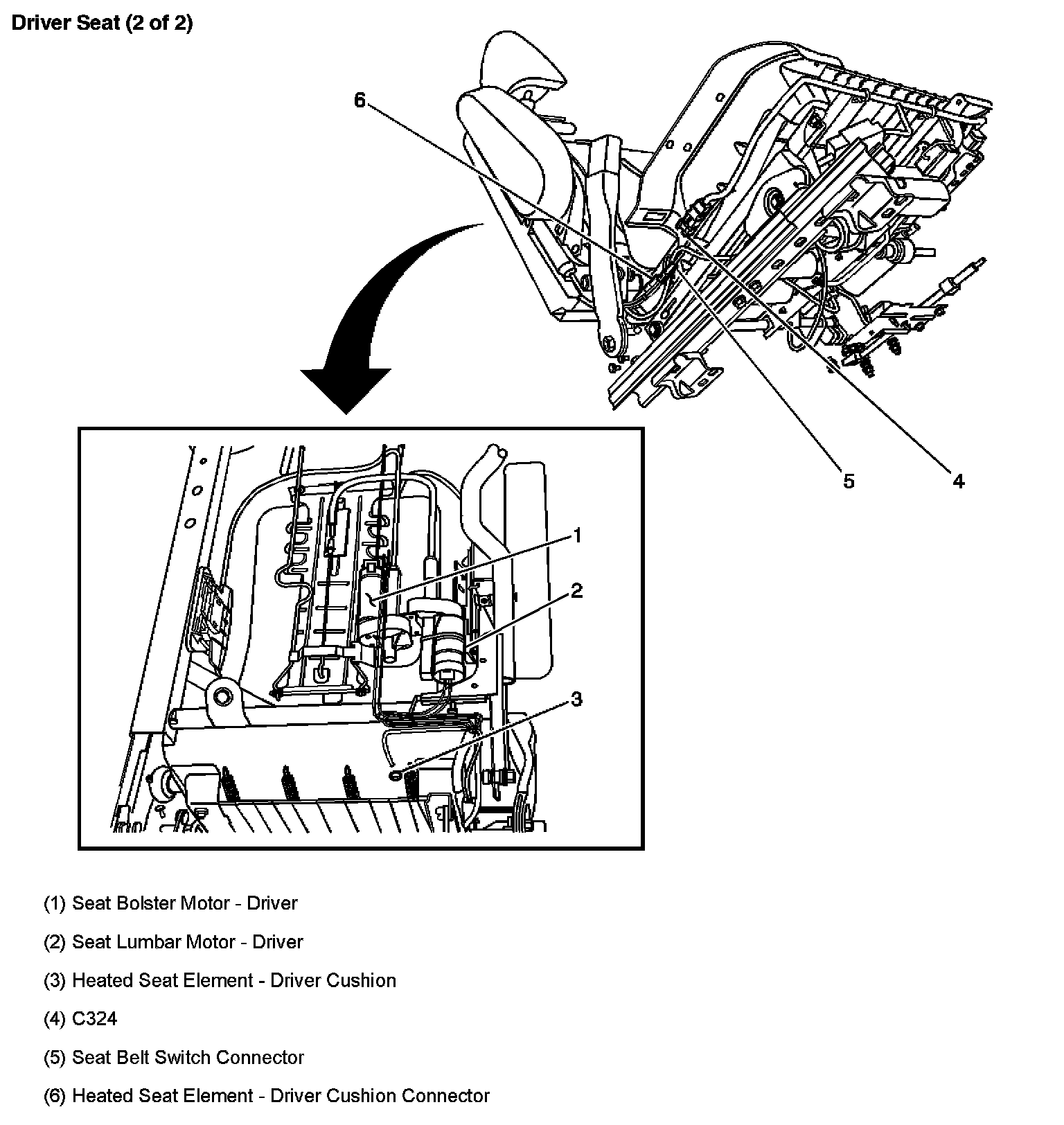 Driver Seat (2 of 2)

6

5

4

1

2

3

(1) Seat Bolster Motor - Driver

(2) Seat Lumbar Motor - Driver

(3) Heated Seat Element - Driver Cushion

(4) C324

(5) Seat Belt Switch Connector

(6) Heated Seat Element - Driver Cushion Connector