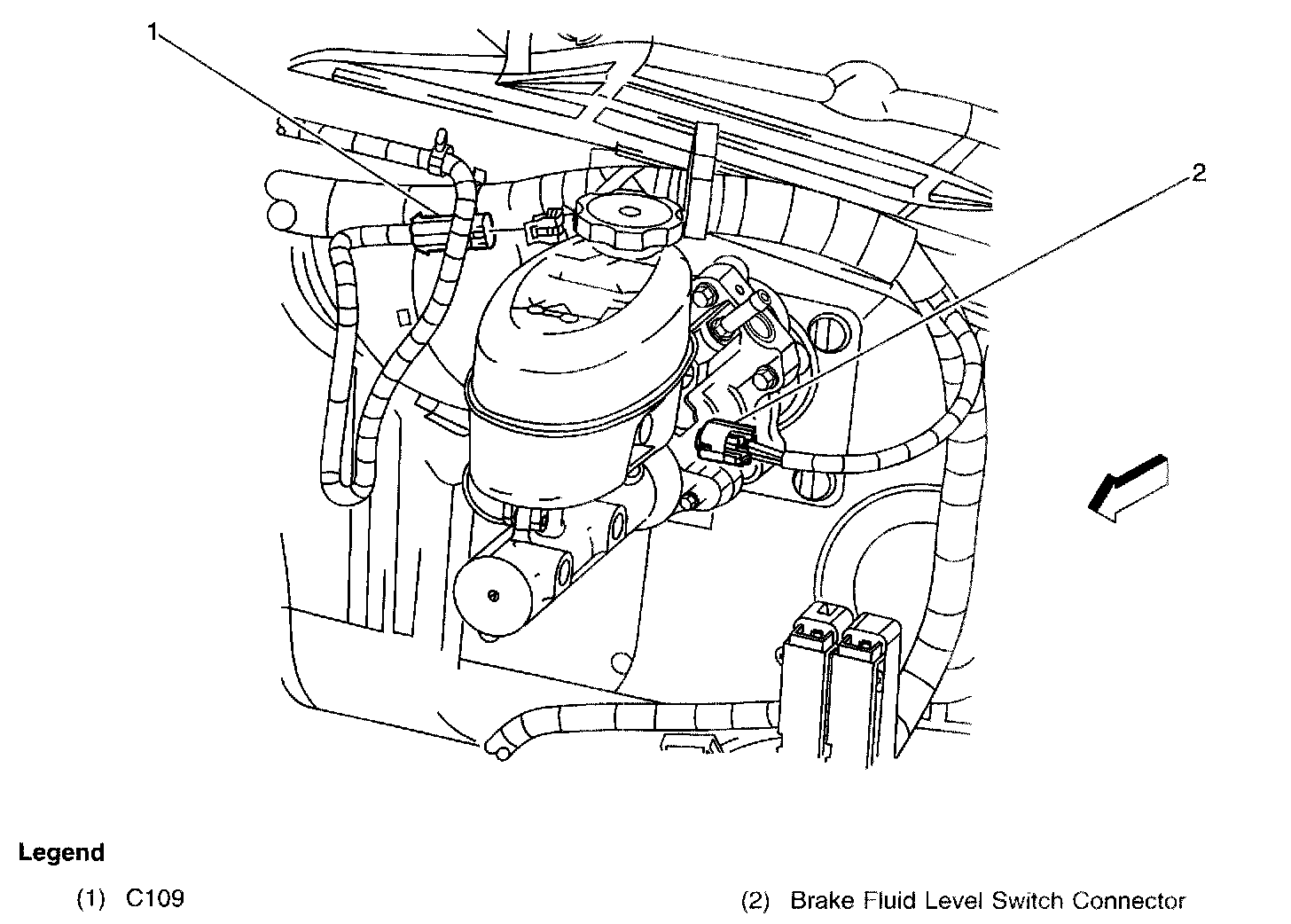 1

2

Legend

(1) C109

(2) Brake Fluid Level Switch Connector