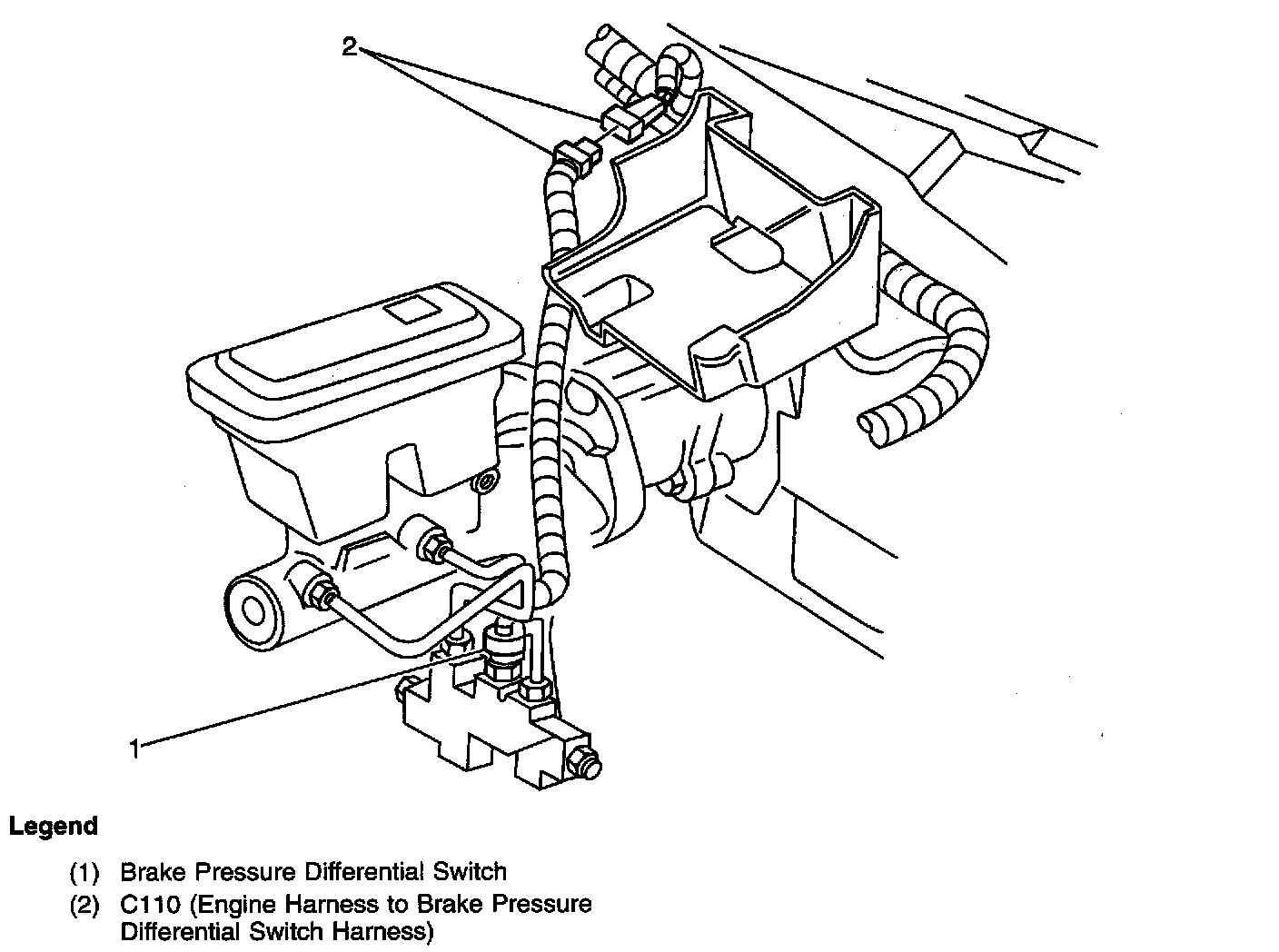 2

1

Legend

(1) Brake Pressure Differential Switch
(2) C110 (Engine Harness to Brake Pressure Differential Switch Harness)