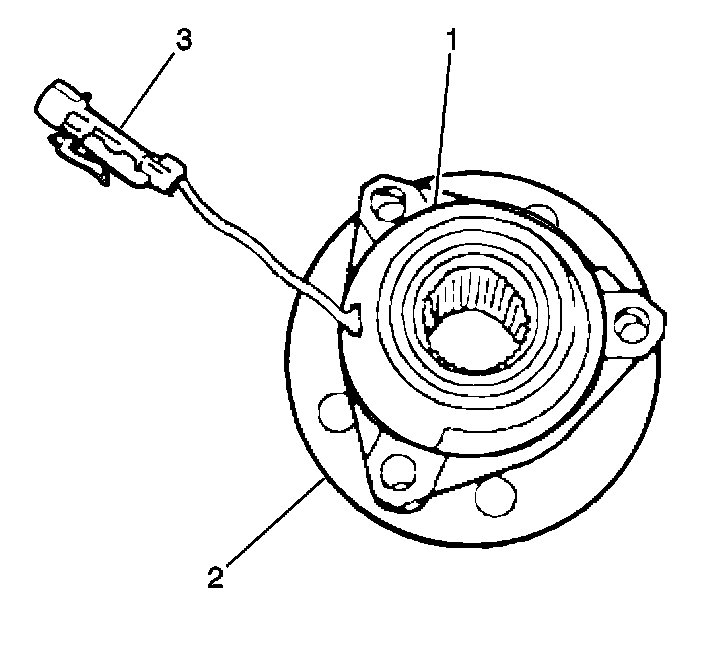 3
1
2