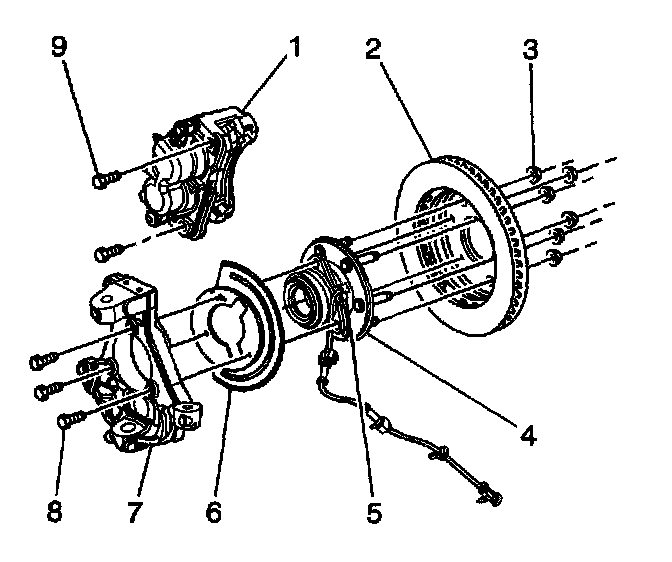 9
1
2
3
4
5
6
7
8