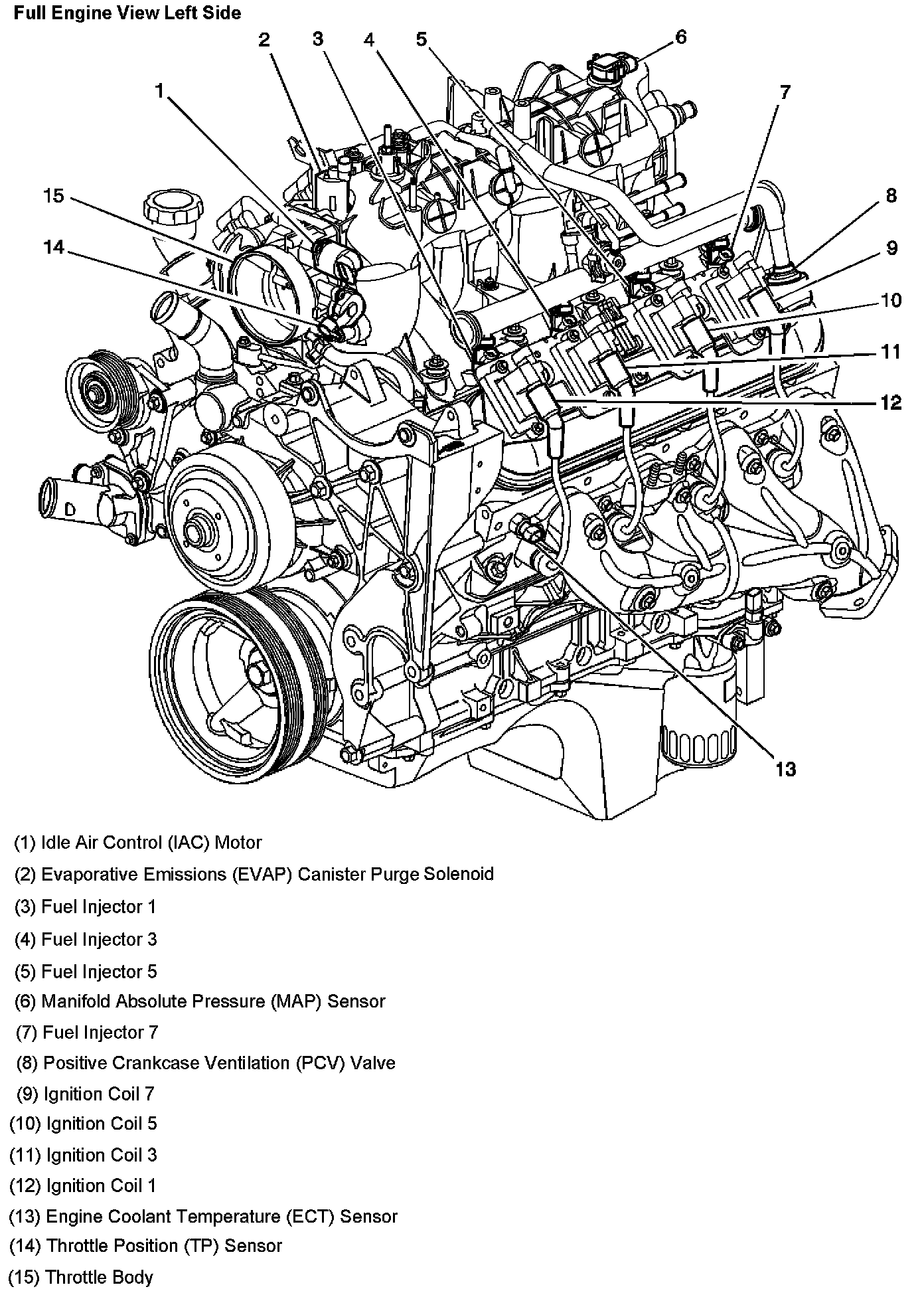 Full Engine View Left Side

2 3 4 5 6

1 7

15 8

14 9

10

11

12

13

(1) Idle Air Control (IAC) Motor

(2) Evaporative Emissions (EVAP) Canister Purge Solenoid

(3) Fuel Injector 1

(4) Fuel Injector 3

(5) Fuel Injector 5

(6) Manifold Absolute Pressure (MAP) Sensor

(7) Fuel Injector 7

(8) Positive Crankcase Ventilation (PCV) Valve

(9) Ignition Coil 7

(10) Ignition Coil 5

(11) Ignition Coil 3

(12) Ignition Coil 1

(13) Engine Coolant Temperature (ECT) Sensor

(14) Throttle Position (TP) Sensor

(15) Throttle Body