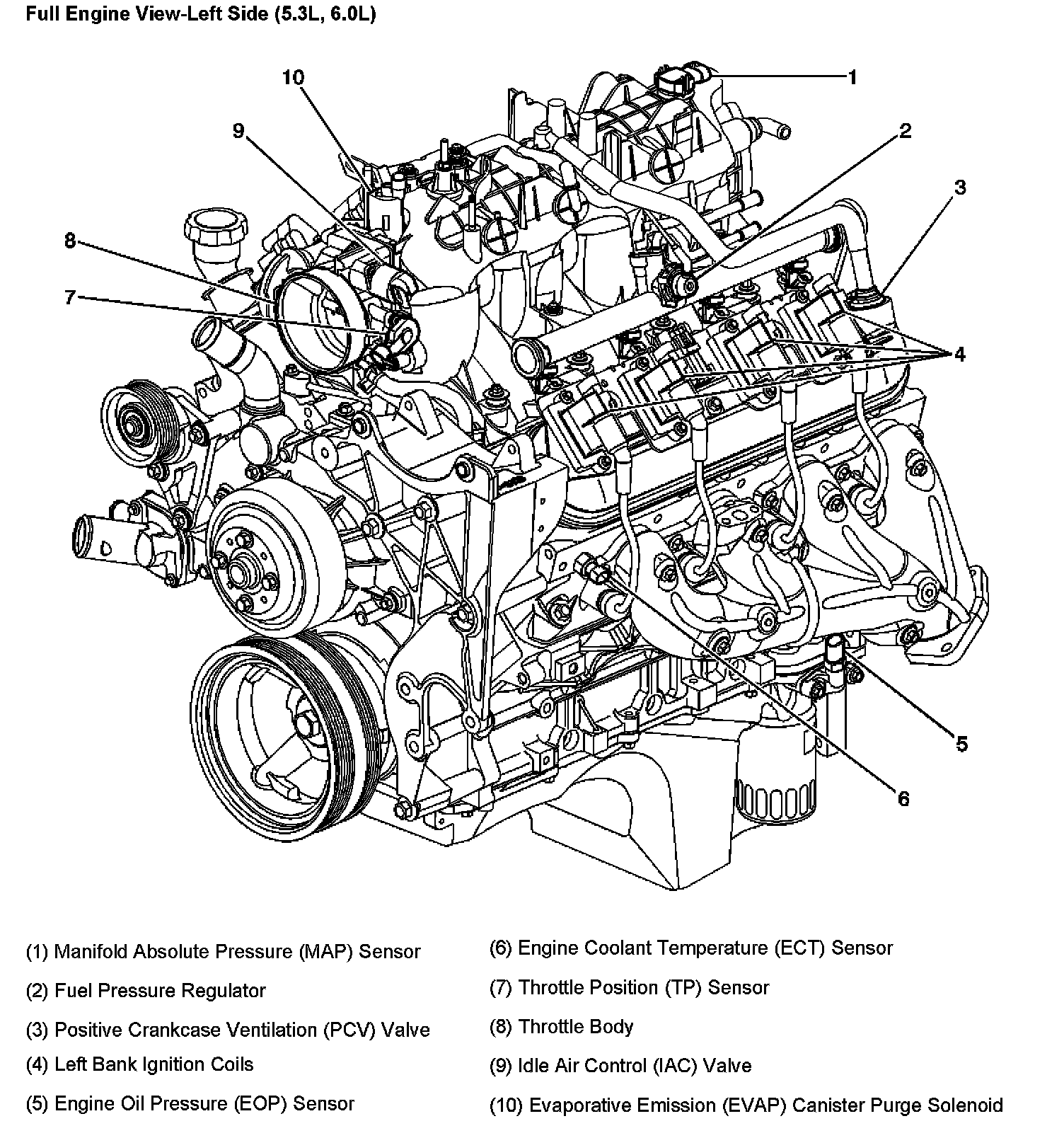 Full Engine View-Left Side (5.3L, 6.0L)

10
1
9
2
3
8
7
4
5
6

(1) Manifold Absolute Pressure (MAP) Sensor
(2) Fuel Pressure Regulator
(3) Positive Crankcase Ventilation (PCV) Valve
(4) Left Bank Ignition Coils
(5) Engine Oil Pressure (EOP) Sensor

(6) Engine Coolant Temperature (ECT) Sensor
(7) Throttle Position (TP) Sensor
(8) Throttle Body
(9) Idle Air Control (IAC) Valve
(10) Evaporative Emission (EVAP) Canister Purge Solenoid