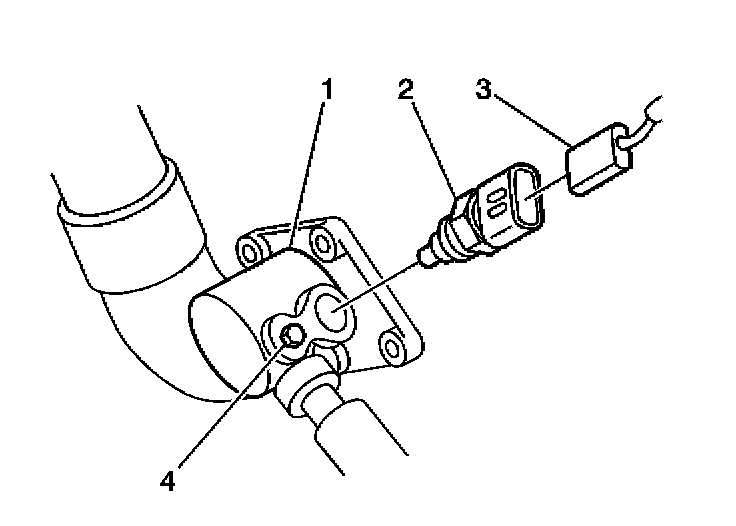 1
2
3
4