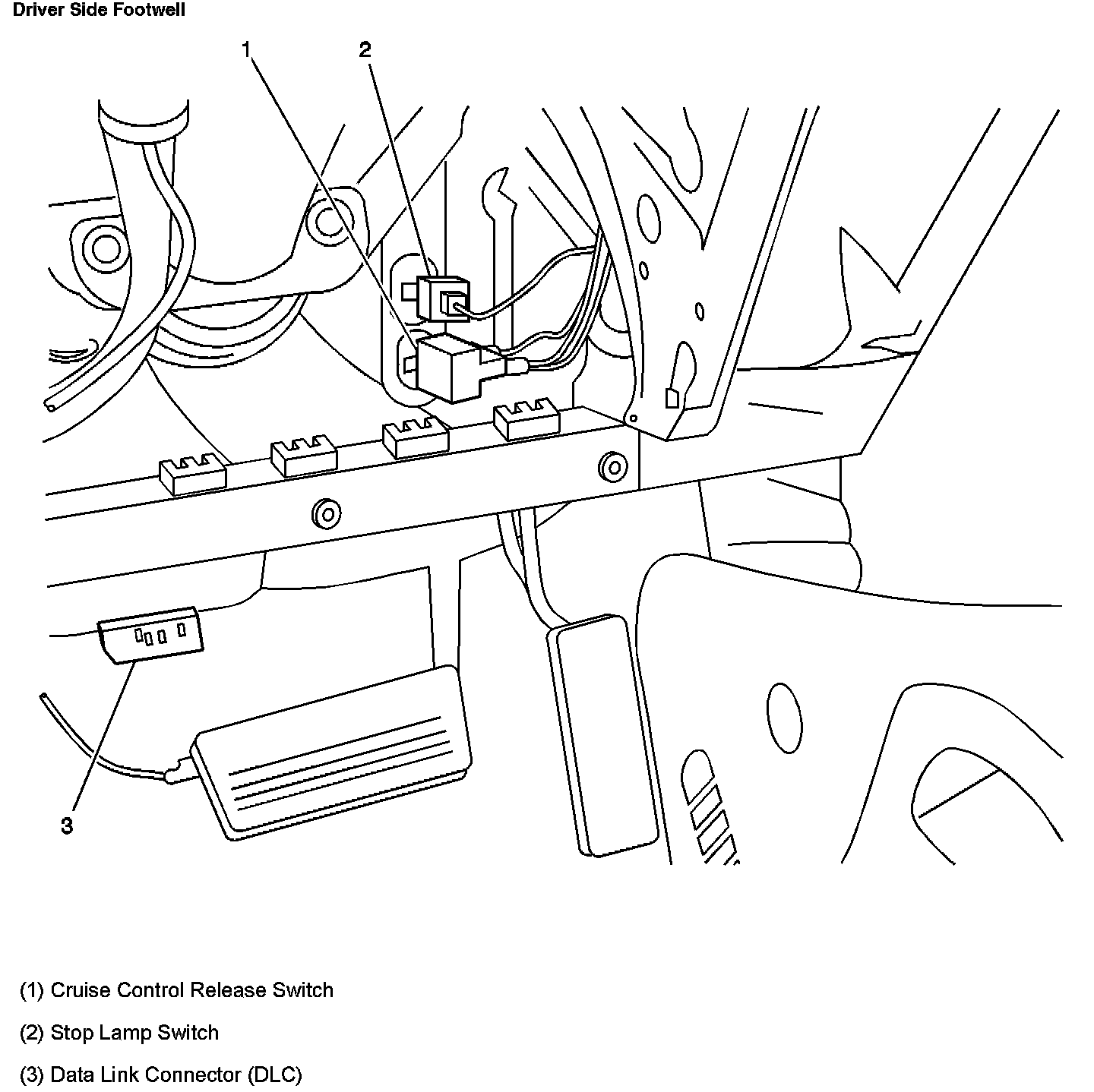 Driver Side Footwell

1
2
3

(1) Cruise Control Release Switch

(2) Stop Lamp Switch

(3) Data Link Connector (DLC)