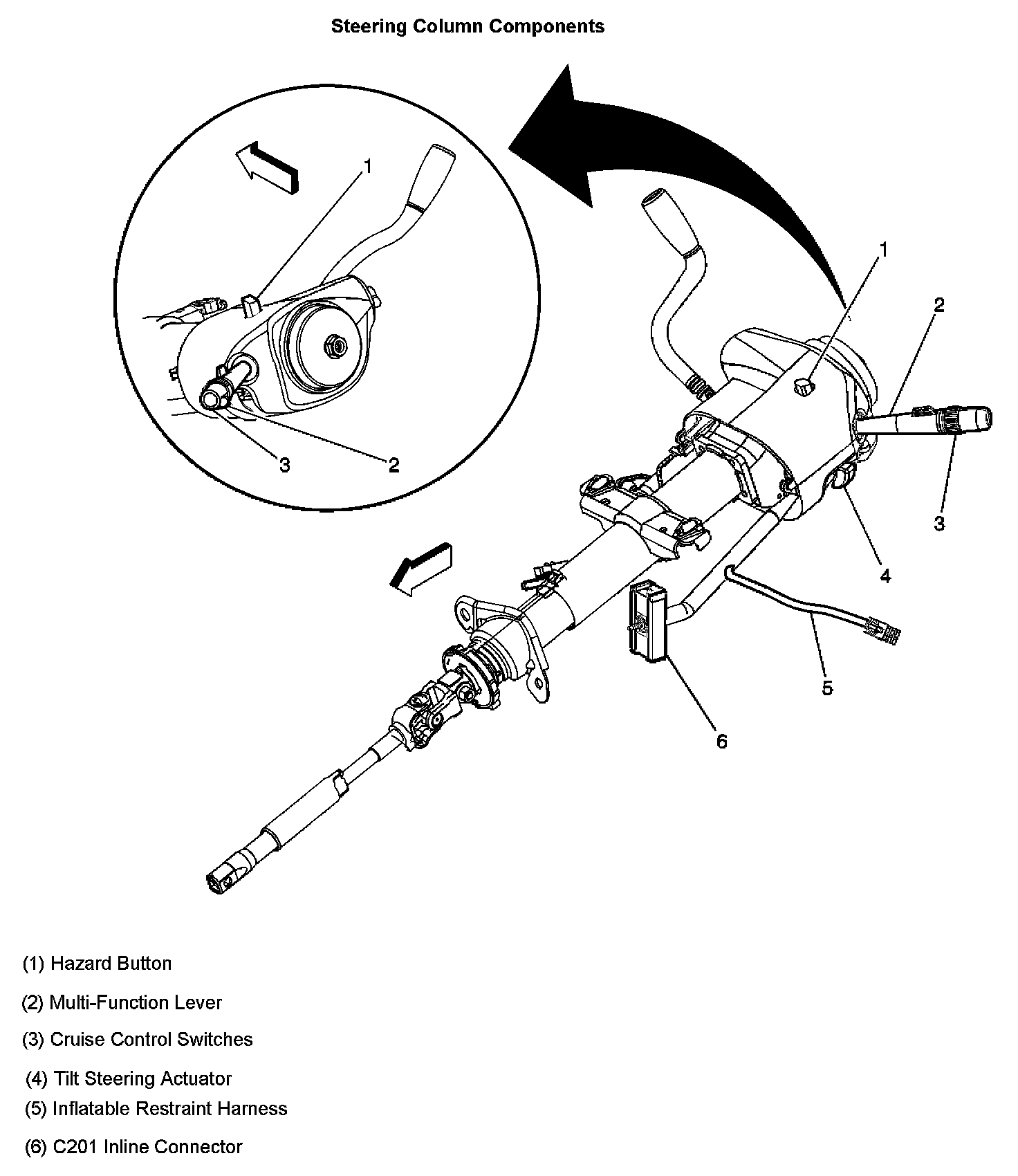 Steering Column Components

1

3

2

1

2

3

4

5

6

(1) Hazard Button

(2) Multi-Function Lever

(3) Cruise Control Switches

(4) Tilt Steering Actuator

(5) Inflatable Restraint Harness

(6) C201 Inline Connector