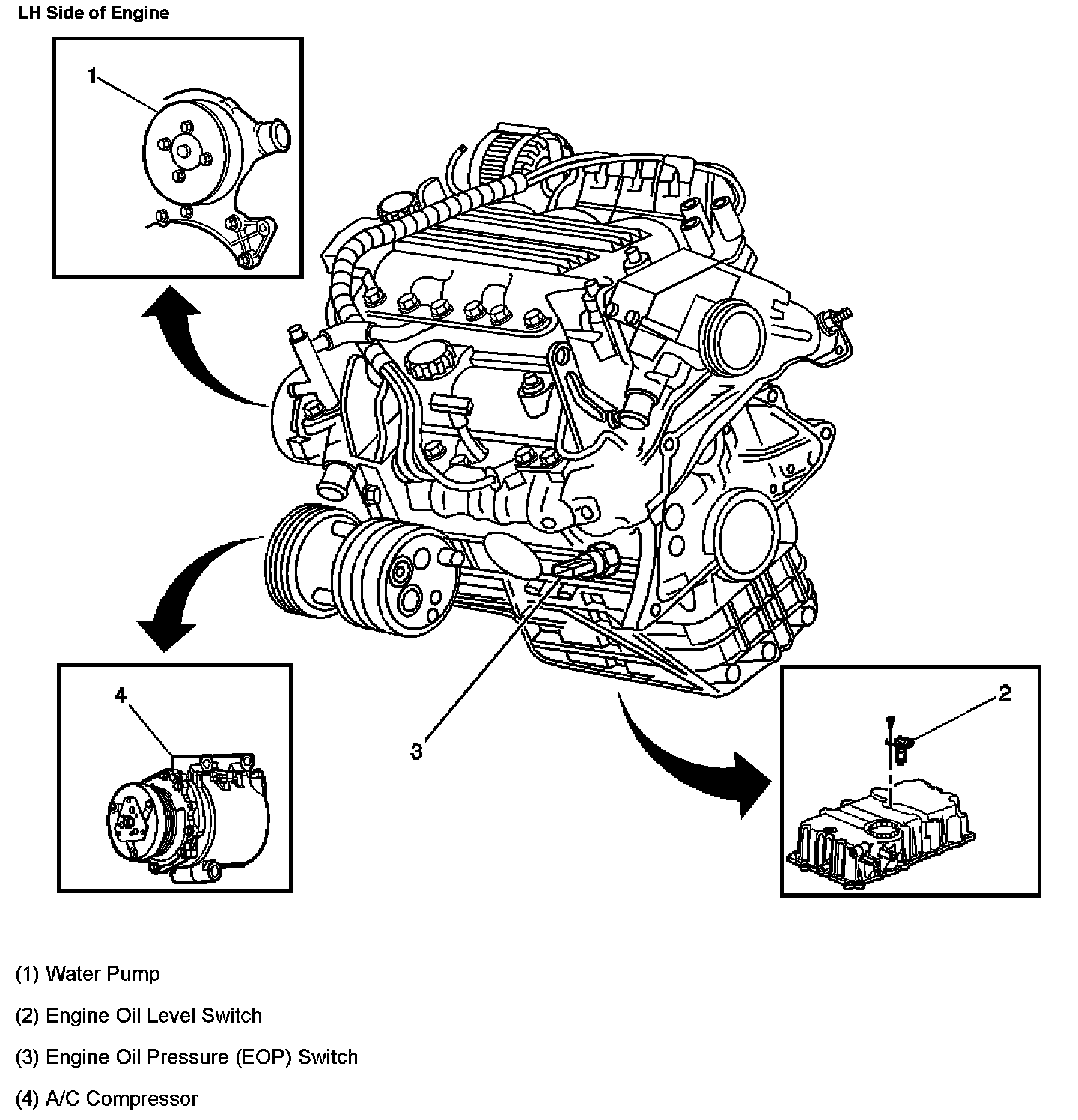 LH Side of Engine

1

4

3

2

(1) Water Pump

(2) Engine Oil Level Switch

(3) Engine Oil Pressure (EOP) Switch

(4) A/C Compressor