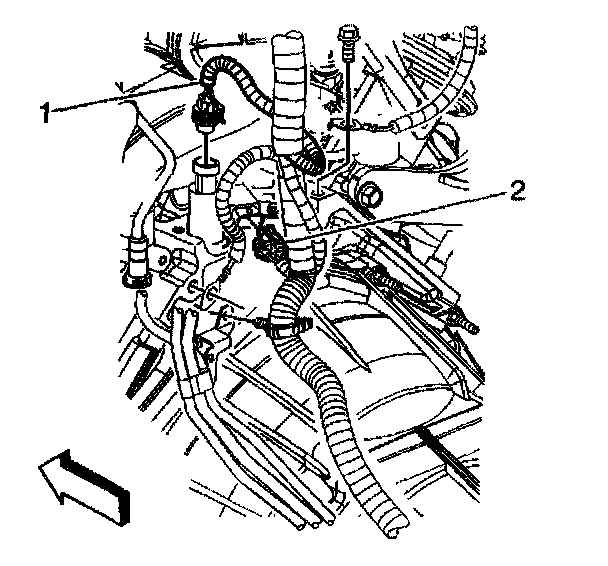 1
2