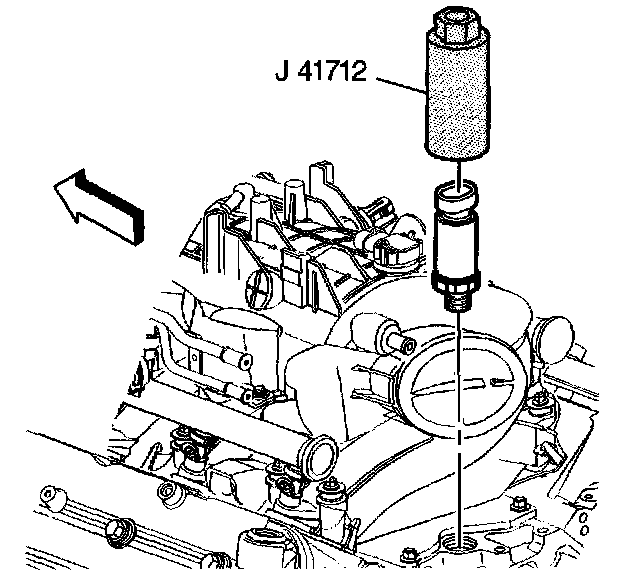 J 41712