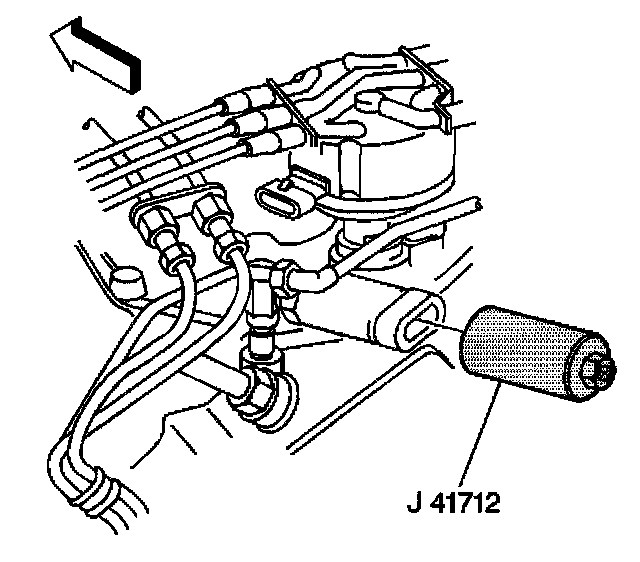 J 41712