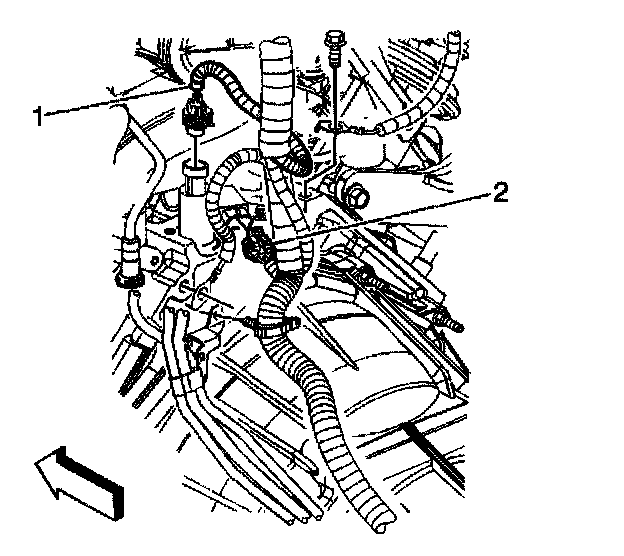 1
2