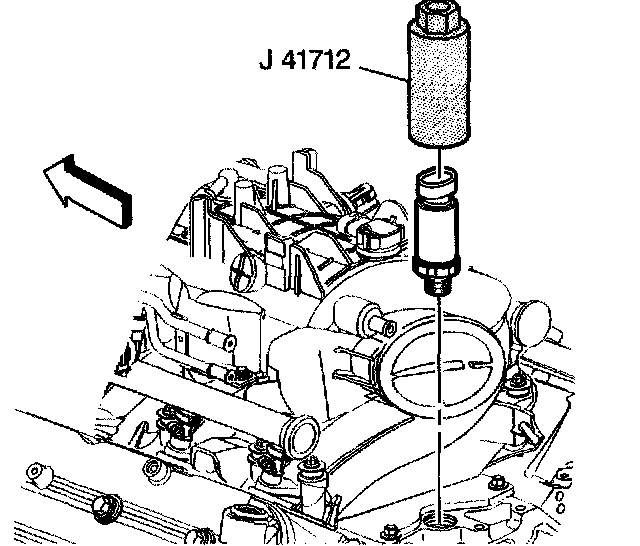 J 41712