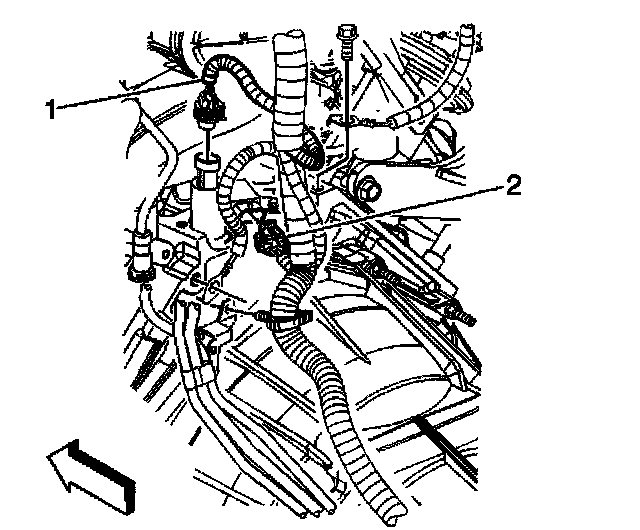 1
2