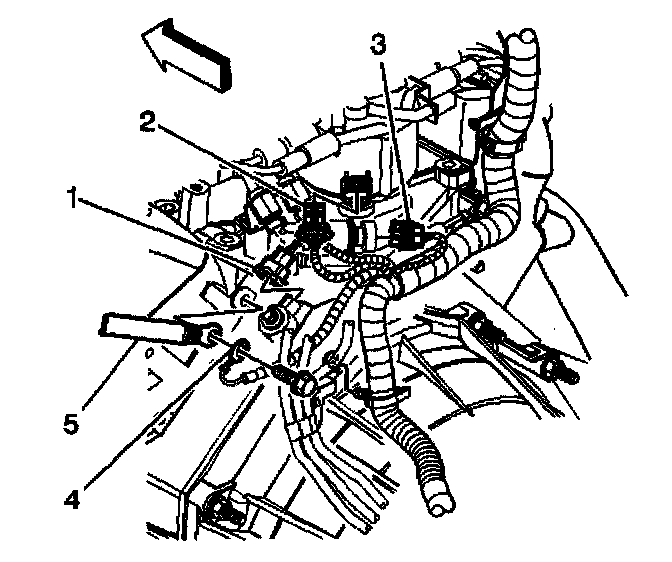 3
2
1
5
4