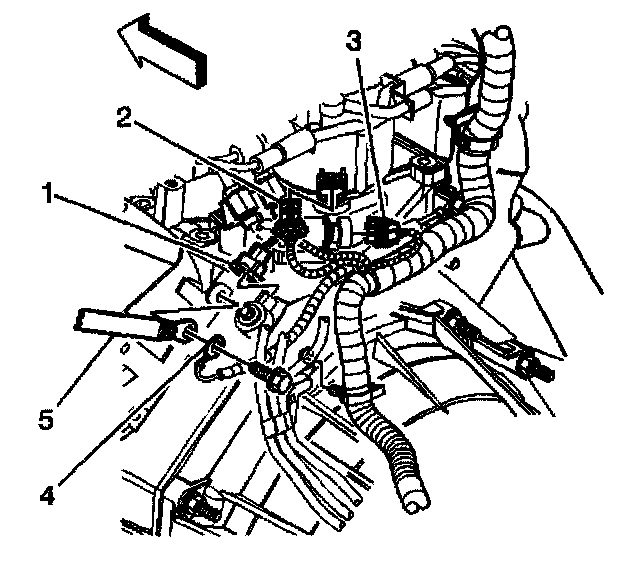 3
2
1
5
4