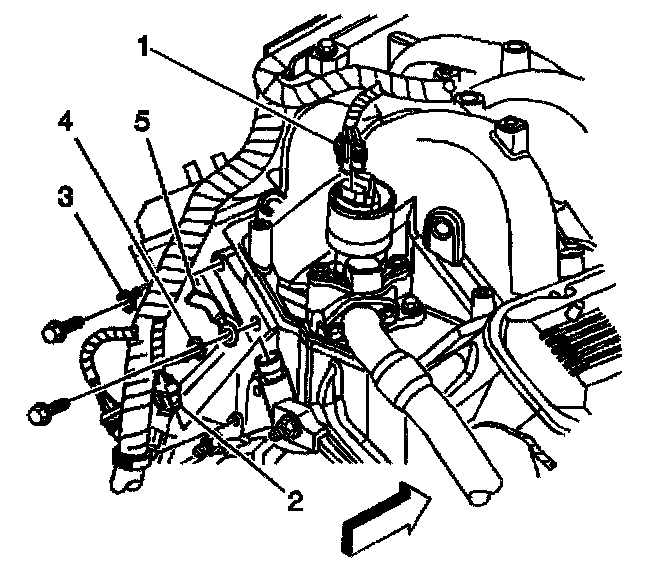 1
4
5
3
2