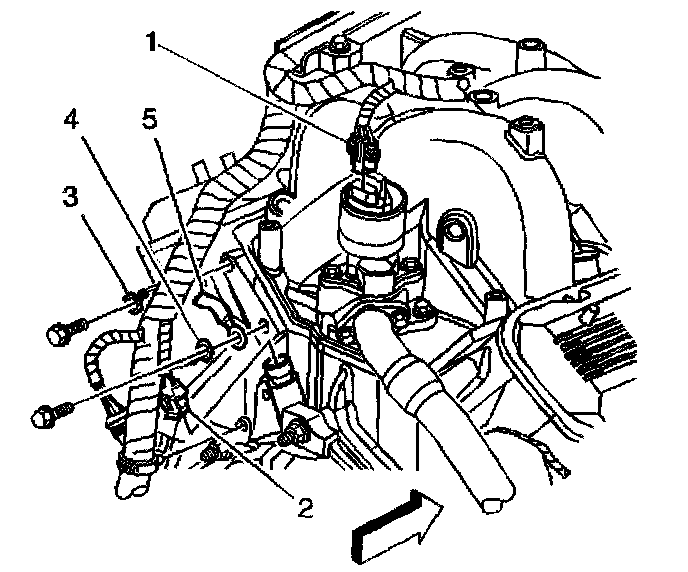 1
4
5
3
2