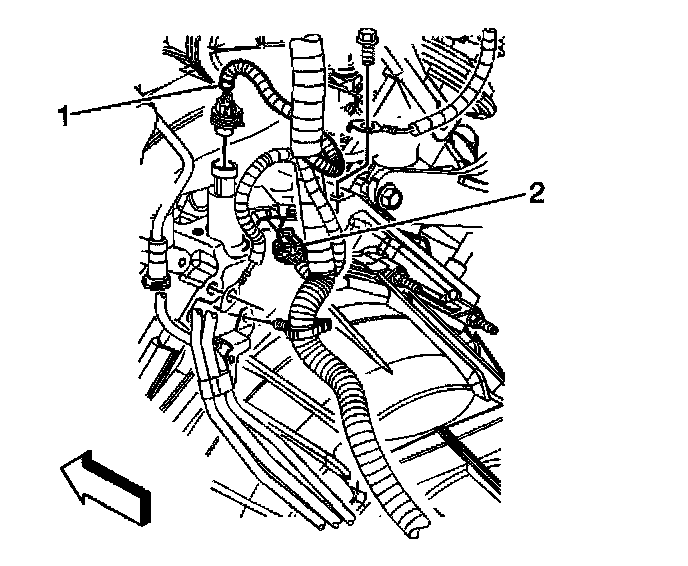 1
2