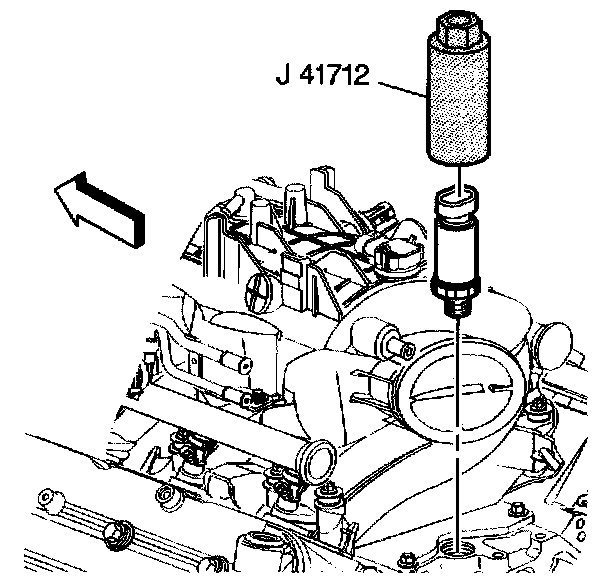 J 41712