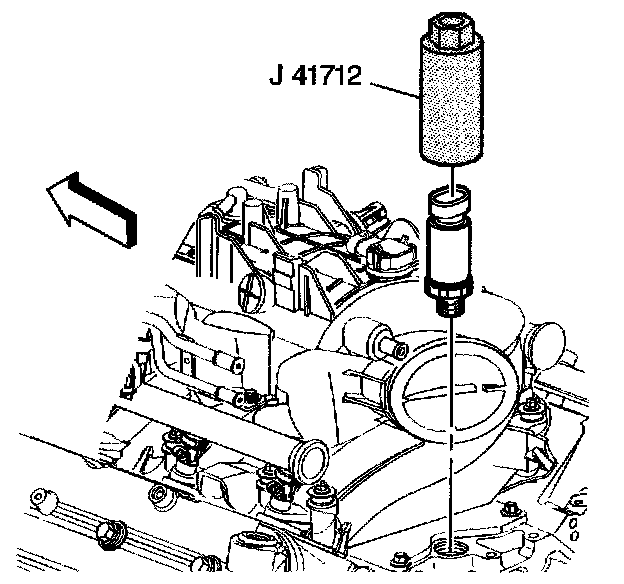 J 41712