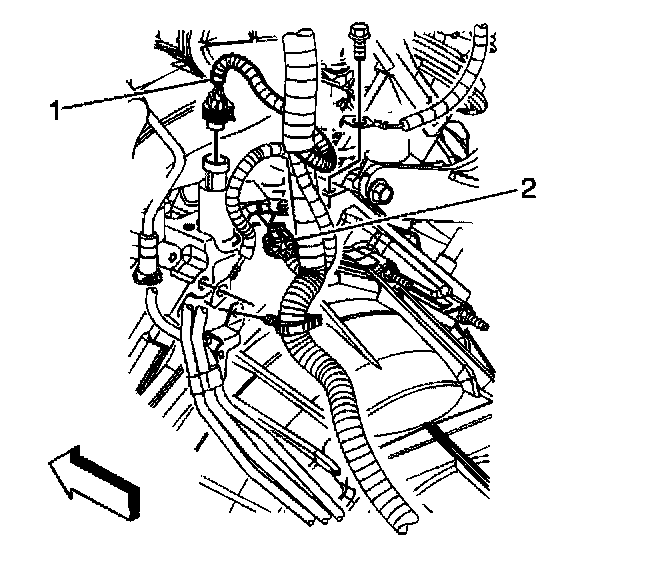 1
2