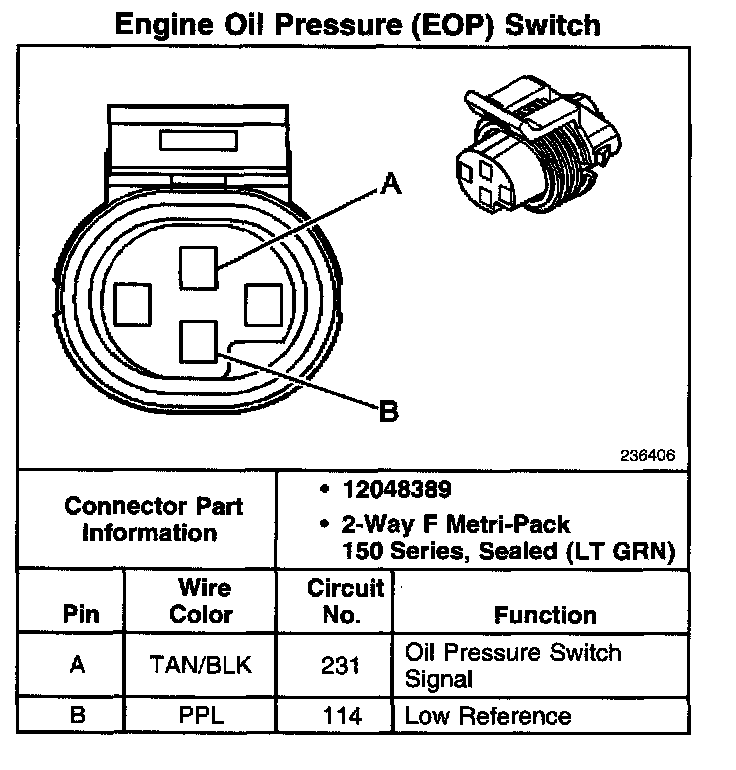 Engine Oil Pressure (EOP) Switch

A

B

236406

| Connector Part Information | • 12048389 • 2-Way F Metri-Pack 150 Series, Sealed (LT GRN) |
|---|---|

| Pin | Wire Color | Circuit No. | Function |
|---|---|---|---|
| A | TAN/BLK | 231 | Oil Pressure Switch Signal |
| B | PPL | 114 | Low Reference |