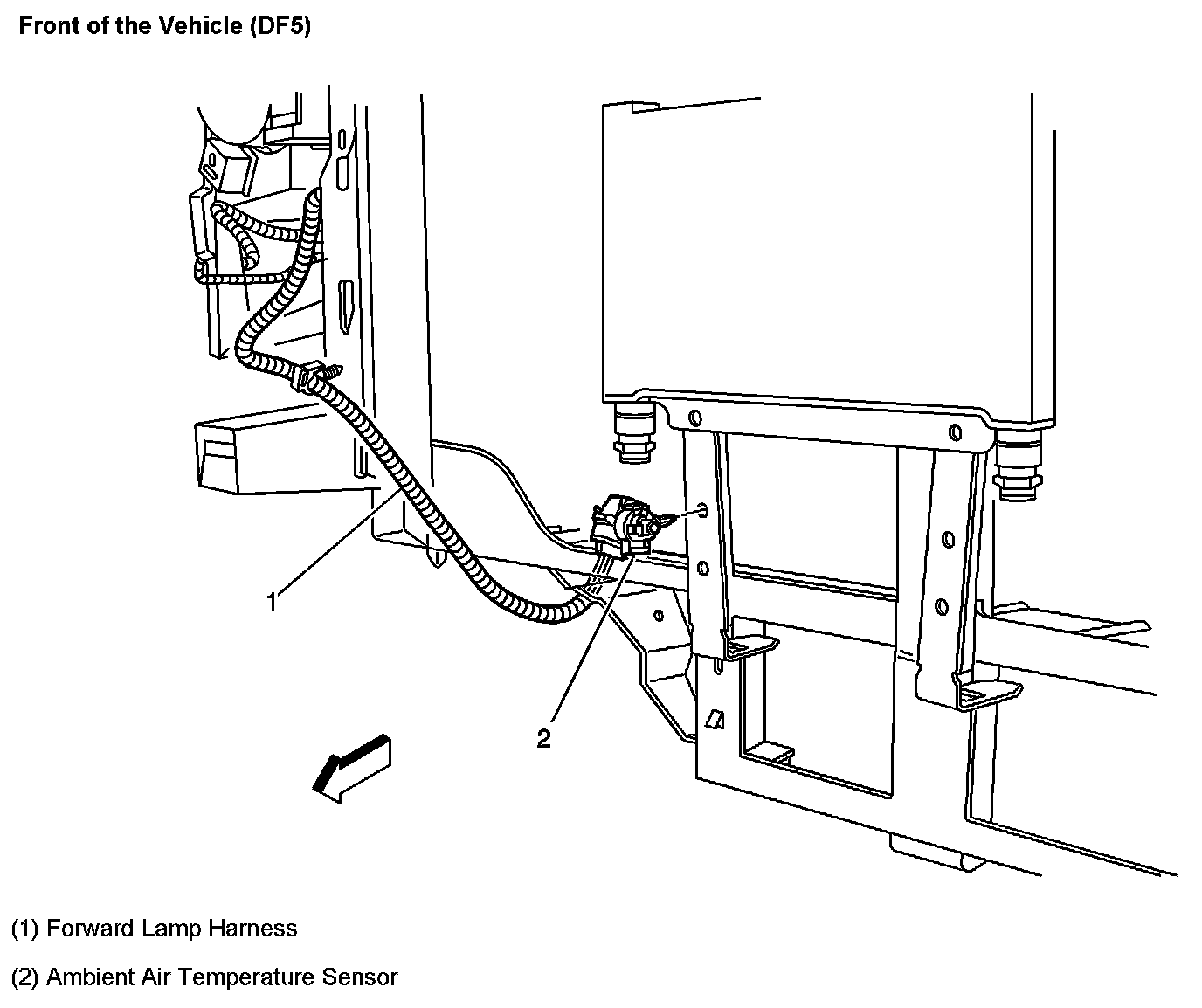 Front of the Vehicle (DF5)

1

2

(1) Forward Lamp Harness

(2) Ambient Air Temperature Sensor