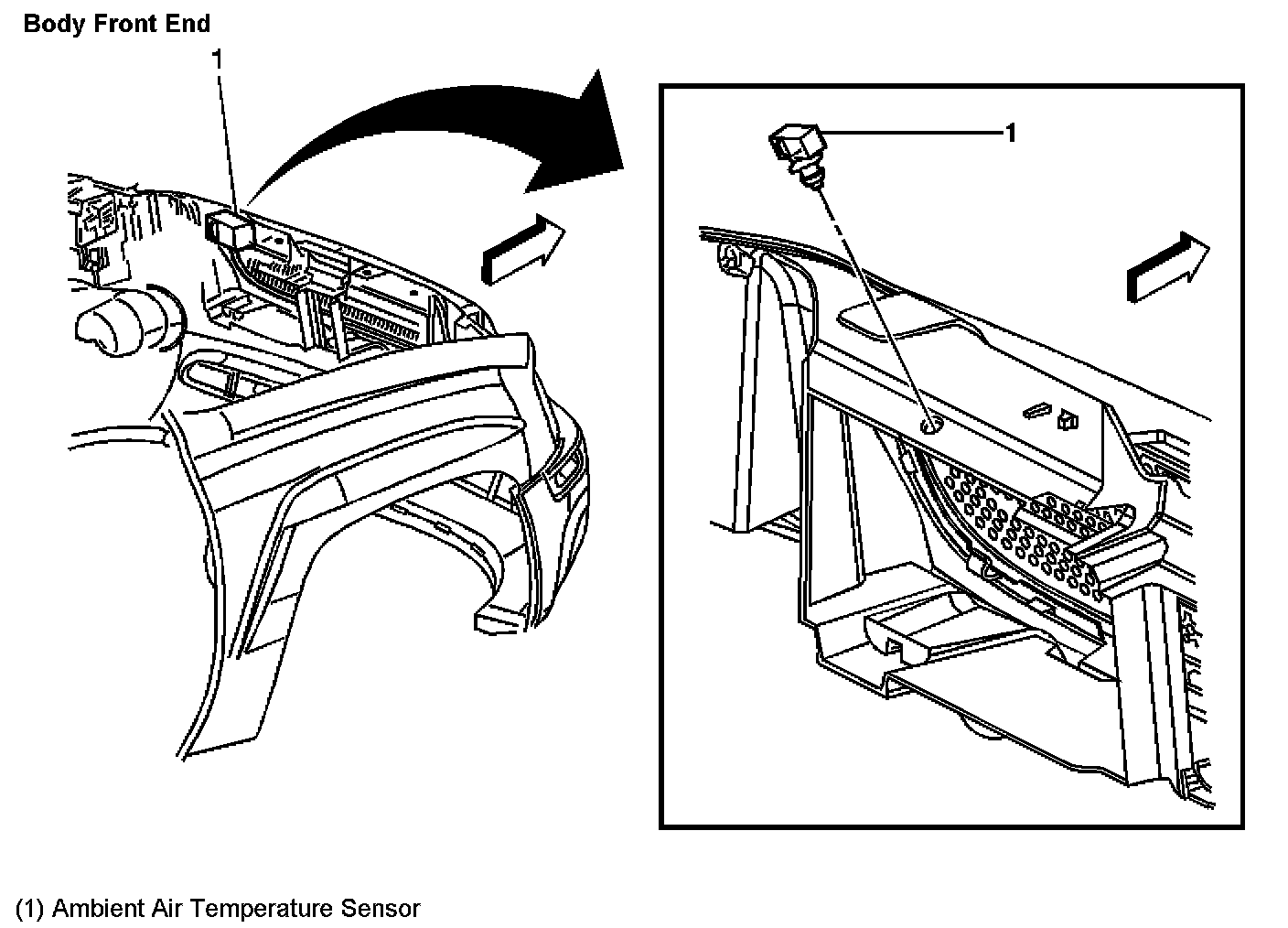 Body Front End

1

1

(1) Ambient Air Temperature Sensor