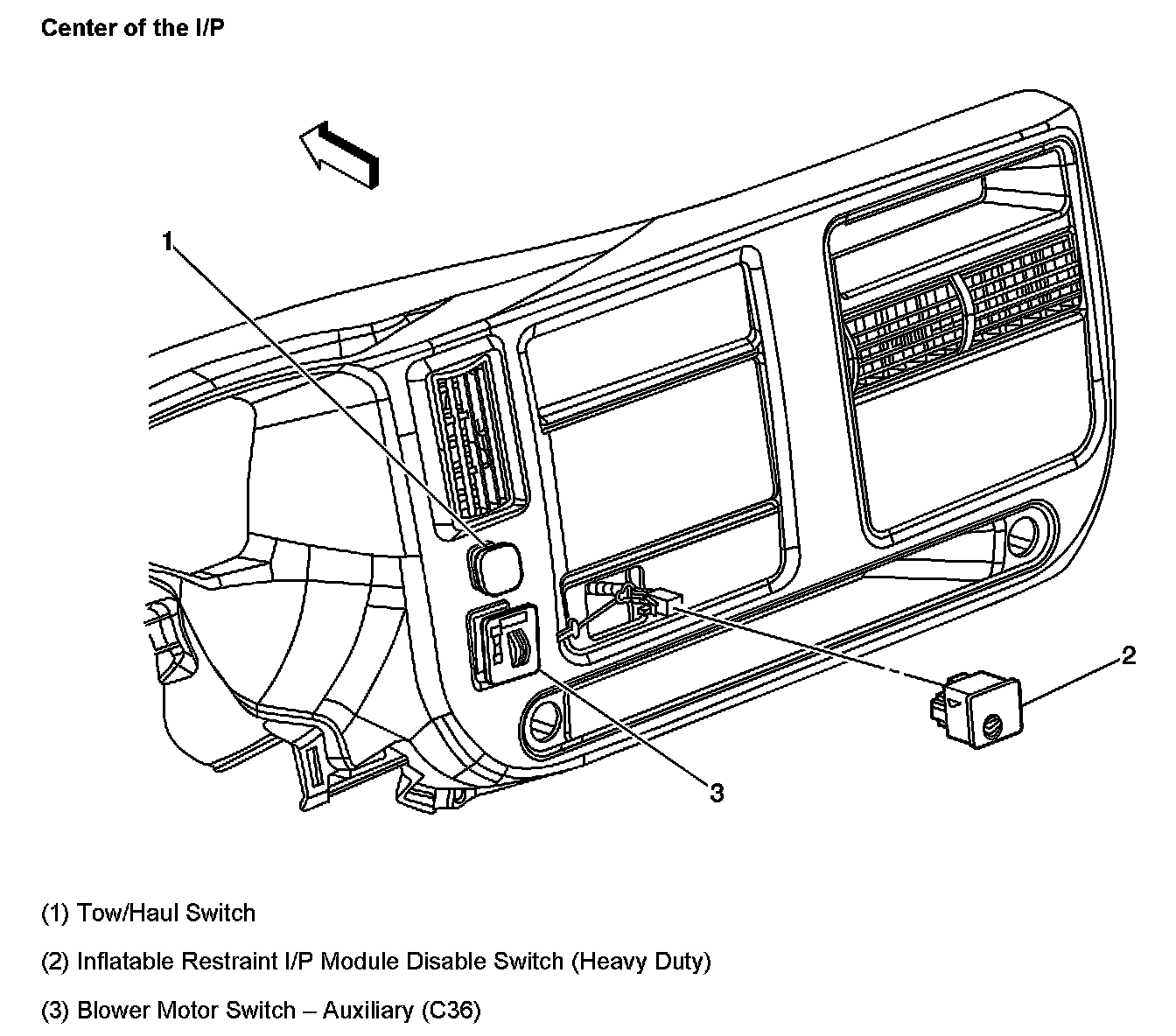 Center of the I/P

1

2

3

(1) Tow/Haul Switch

(2) Inflatable Restraint I/P Module Disable Switch (Heavy Duty)

(3) Blower Motor Switch – Auxiliary (C36)