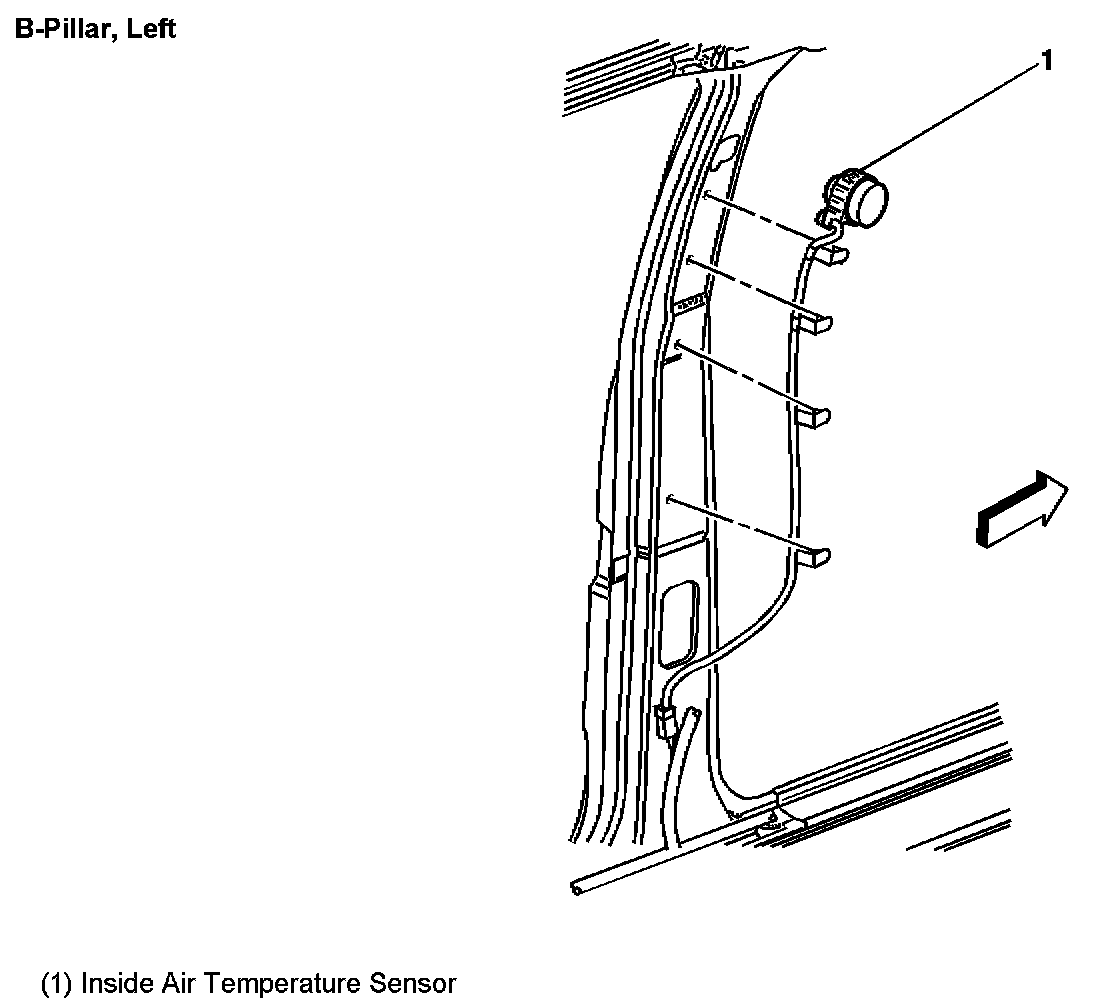 B-Pillar, Left

1

(1) Inside Air Temperature Sensor