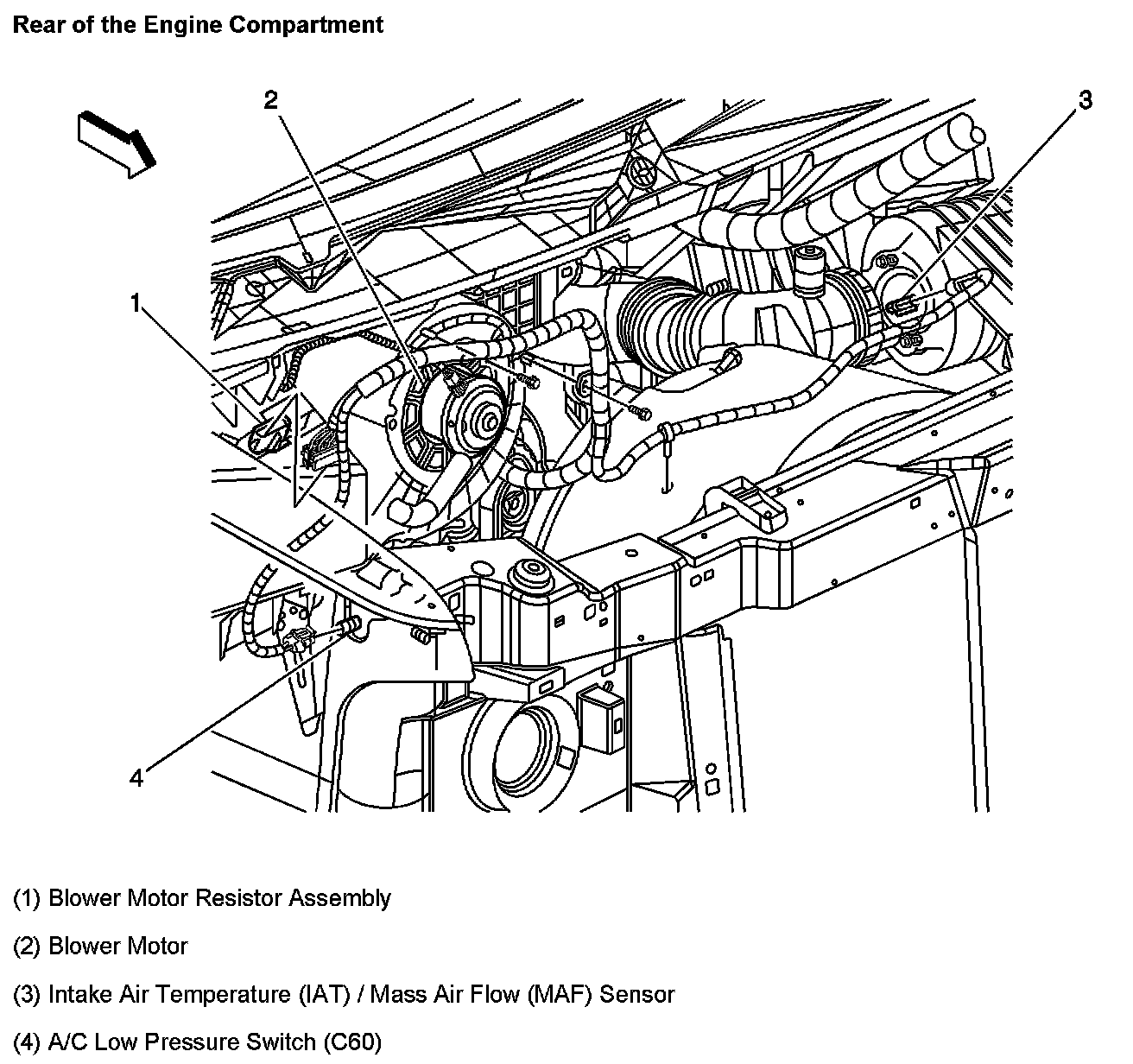 Rear of the Engine Compartment

2

3

1

4

(1) Blower Motor Resistor Assembly

(2) Blower Motor

(3) Intake Air Temperature (IAT) / Mass Air Flow (MAF) Sensor

(4) A/C Low Pressure Switch (C60)