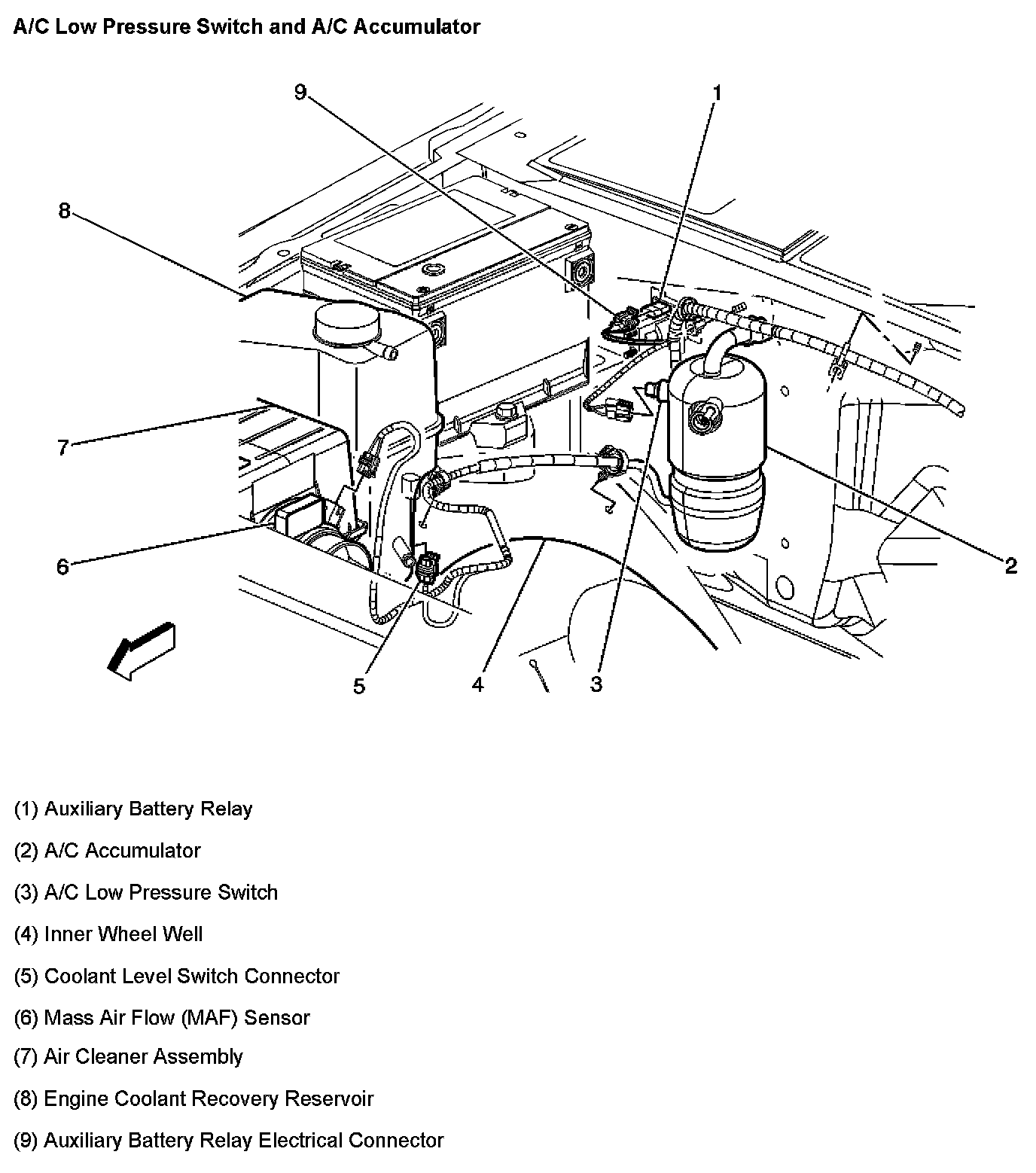 A/C Low Pressure Switch and A/C Accumulator

9

1

8

7

6

2

5

4

3

(1) Auxiliary Battery Relay

(2) A/C Accumulator

(3) A/C Low Pressure Switch

(4) Inner Wheel Well

(5) Coolant Level Switch Connector

(6) Mass Air Flow (MAF) Sensor

(7) Air Cleaner Assembly

(8) Engine Coolant Recovery Reservoir

(9) Auxiliary Battery Relay Electrical Connector