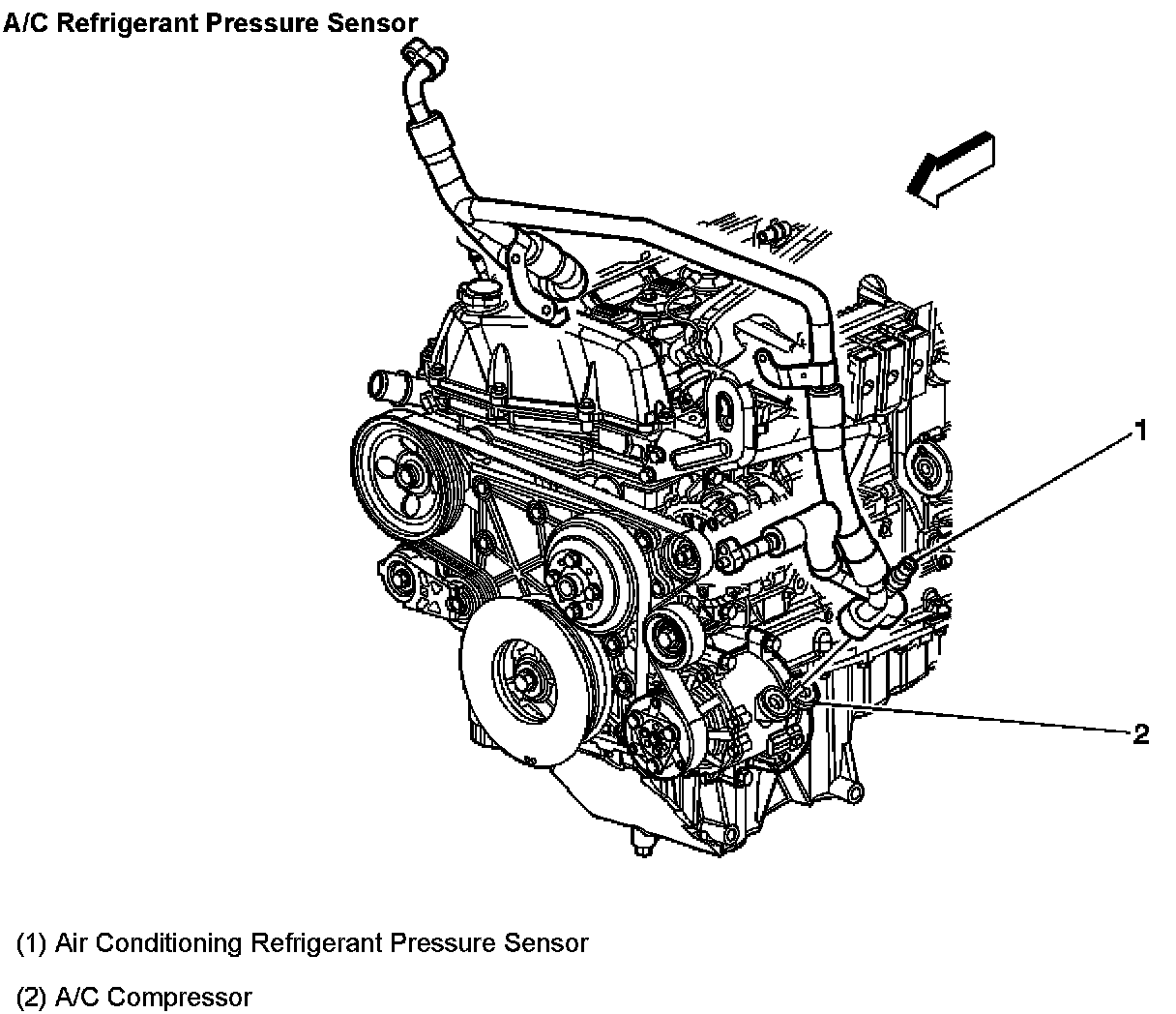 A/C Refrigerant Pressure Sensor

1

2

(1) Air Conditioning Refrigerant Pressure Sensor

(2) A/C Compressor