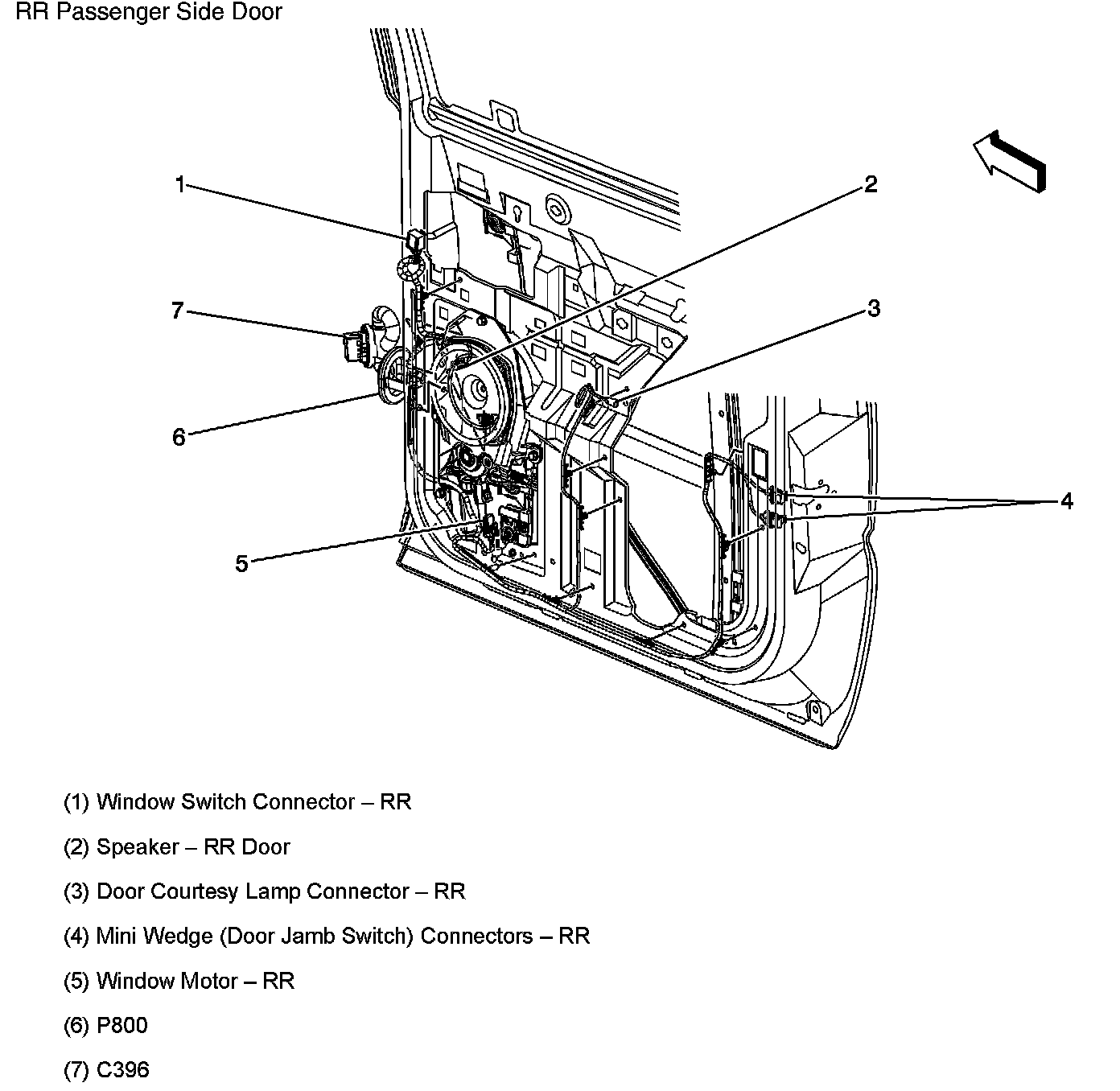 RR Passenger Side Door

1

2

7

3

6

4

5

(1) Window Switch Connector – RR

(2) Speaker – RR Door

(3) Door Courtesy Lamp Connector – RR

(4) Mini Wedge (Door Jamb Switch) Connectors – RR

(5) Window Motor – RR

(6) P800

(7) C396