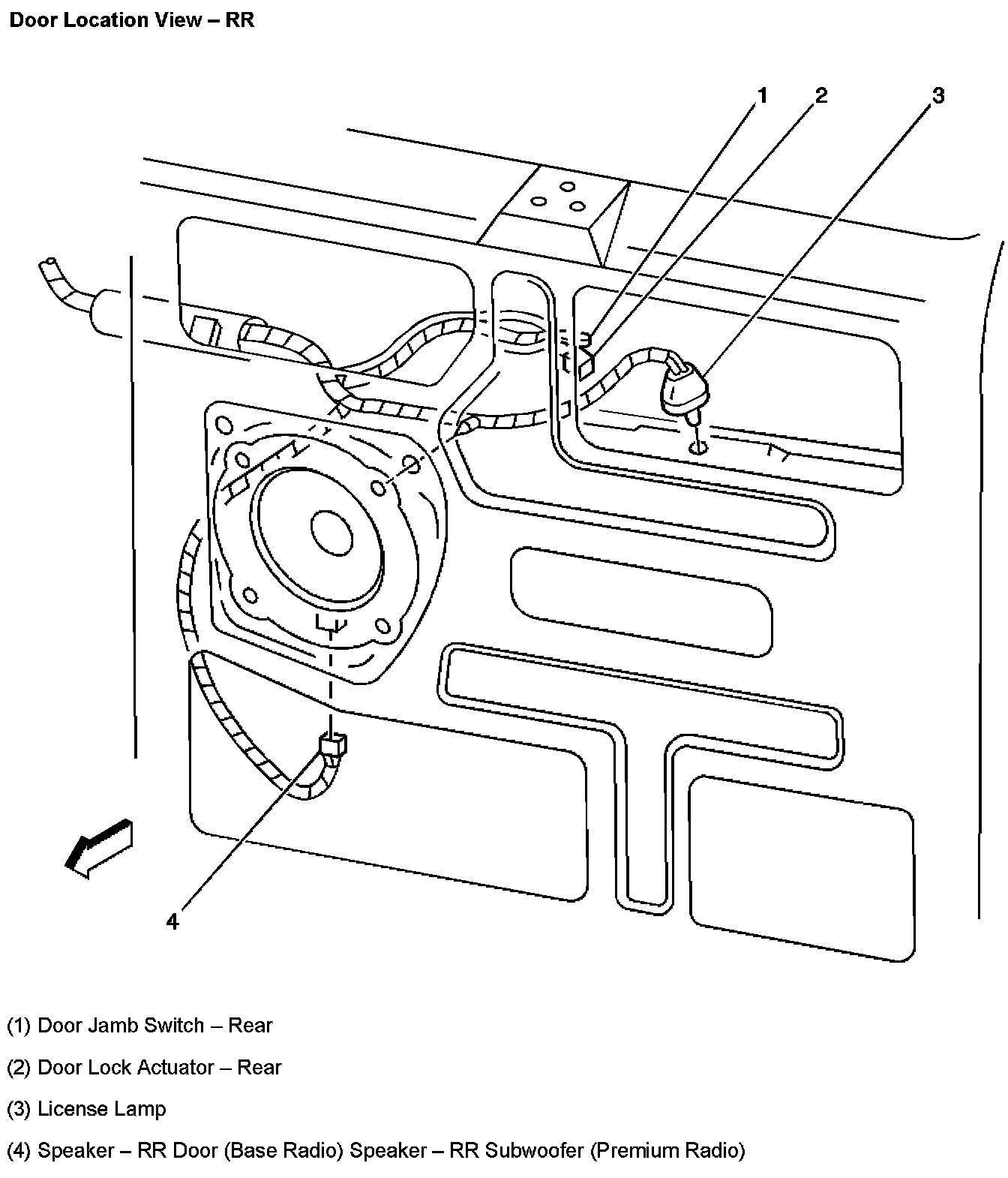 Door Location View – RR

1
2
3
4

(1) Door Jamb Switch – Rear

(2) Door Lock Actuator – Rear

(3) License Lamp

(4) Speaker – RR Door (Base Radio) Speaker – RR Subwoofer (Premium Radio)