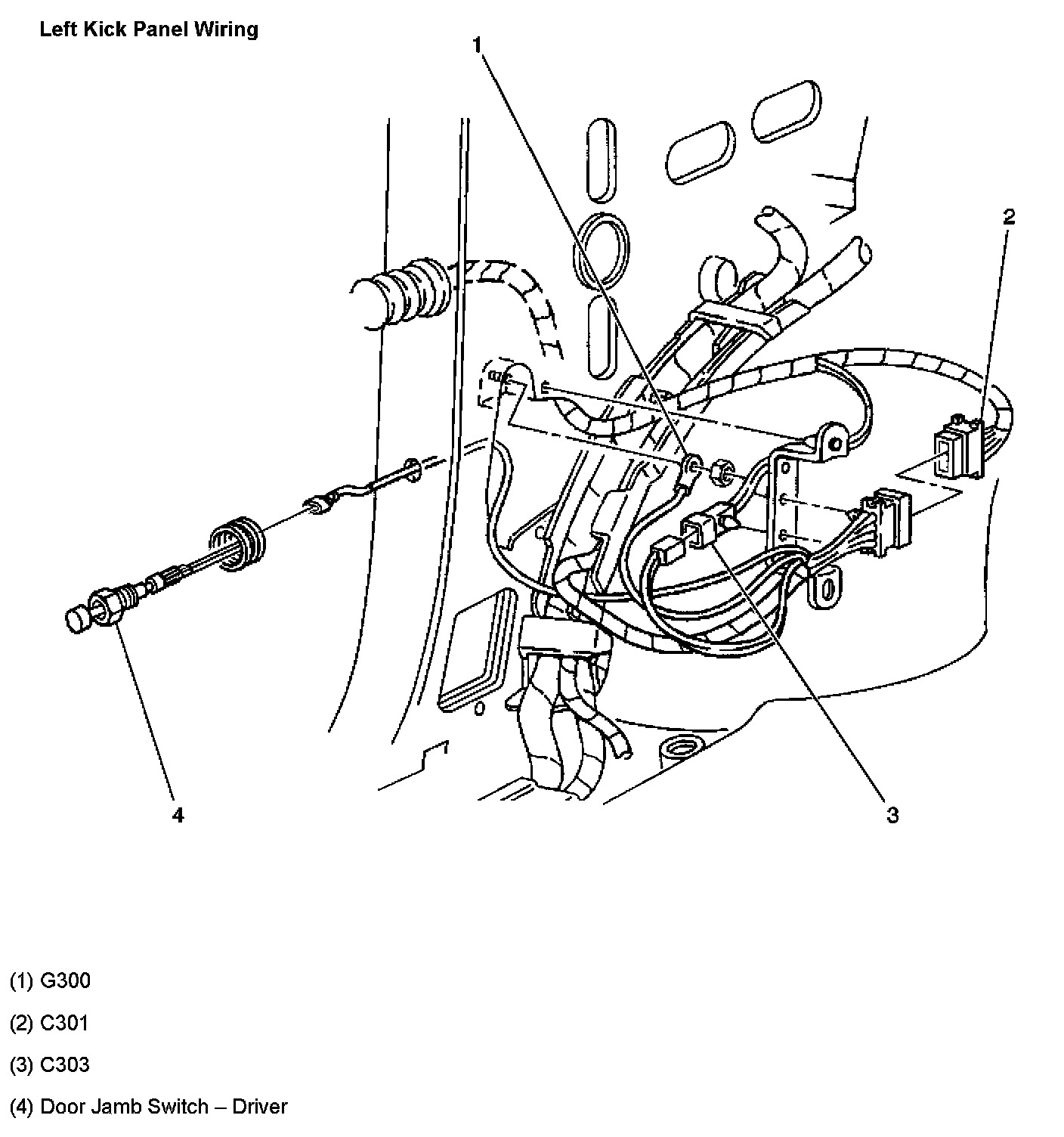 Left Kick Panel Wiring

1

2

4

3

(1) G300

(2) C301

(3) C303

(4) Door Jamb Switch – Driver