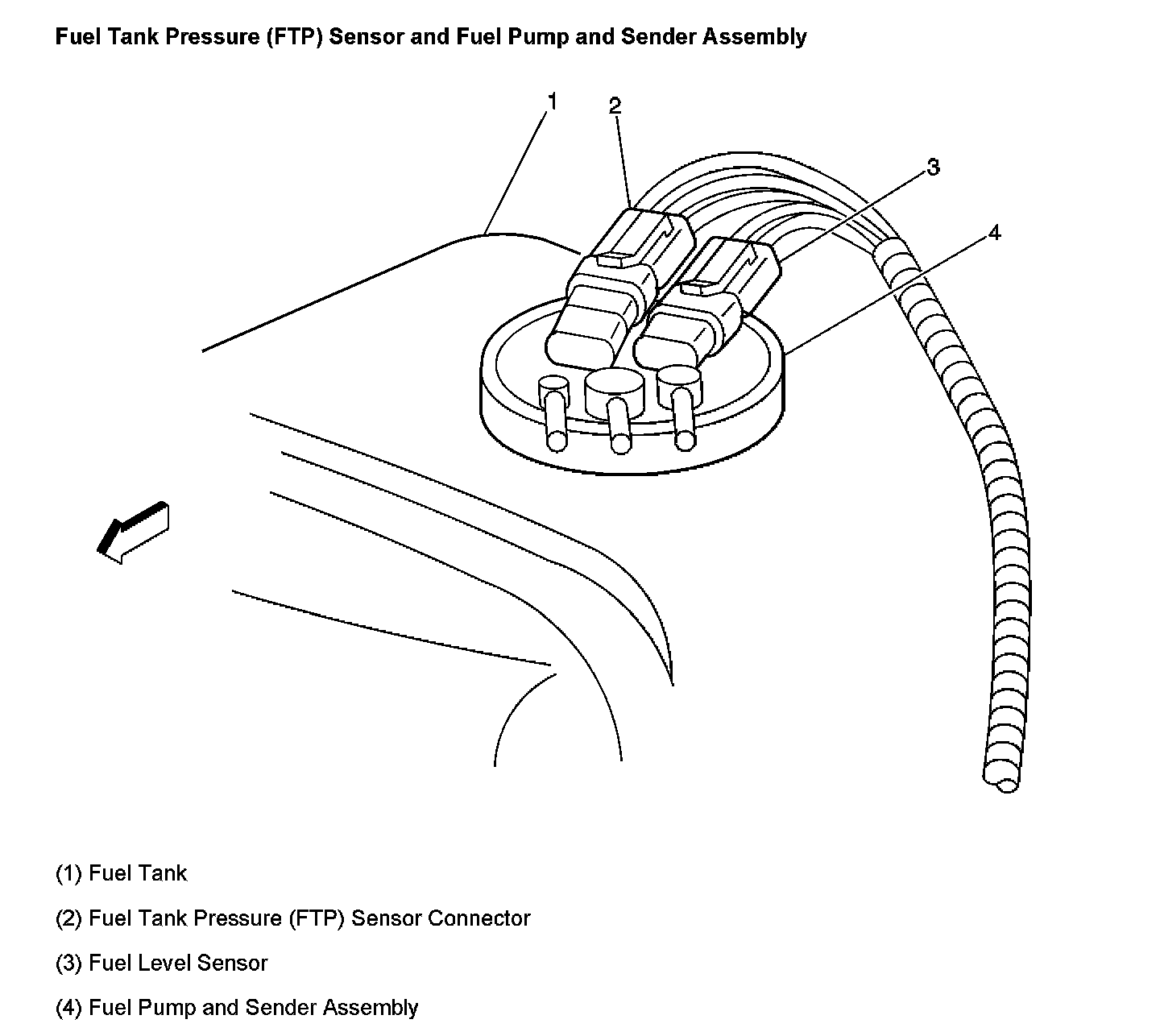 Fuel Tank Pressure (FTP) Sensor and Fuel Pump and Sender Assembly

1
2
3
4

(1) Fuel Tank

(2) Fuel Tank Pressure (FTP) Sensor Connector

(3) Fuel Level Sensor

(4) Fuel Pump and Sender Assembly