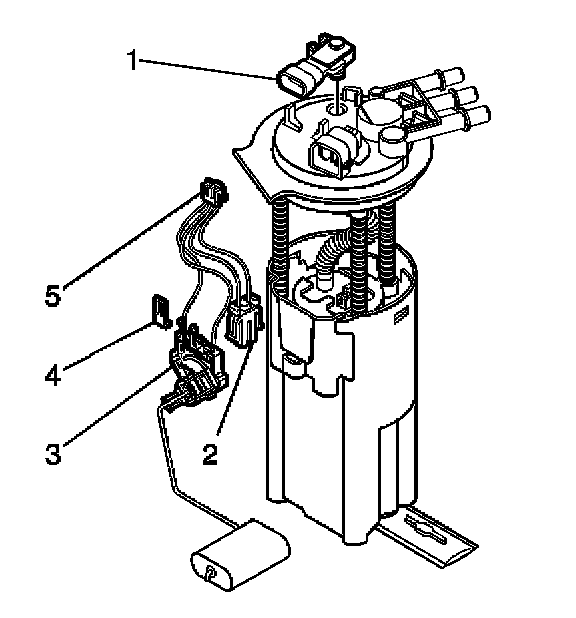 1
5
4
3
2